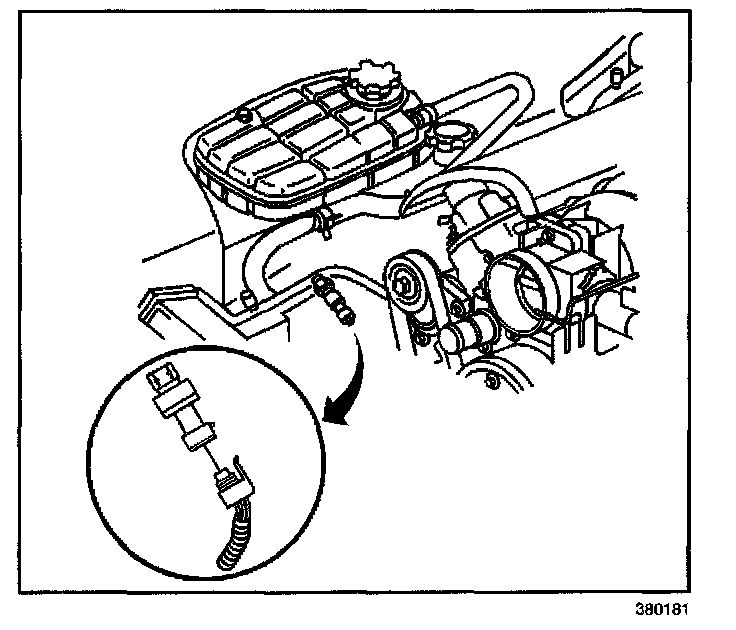 380181