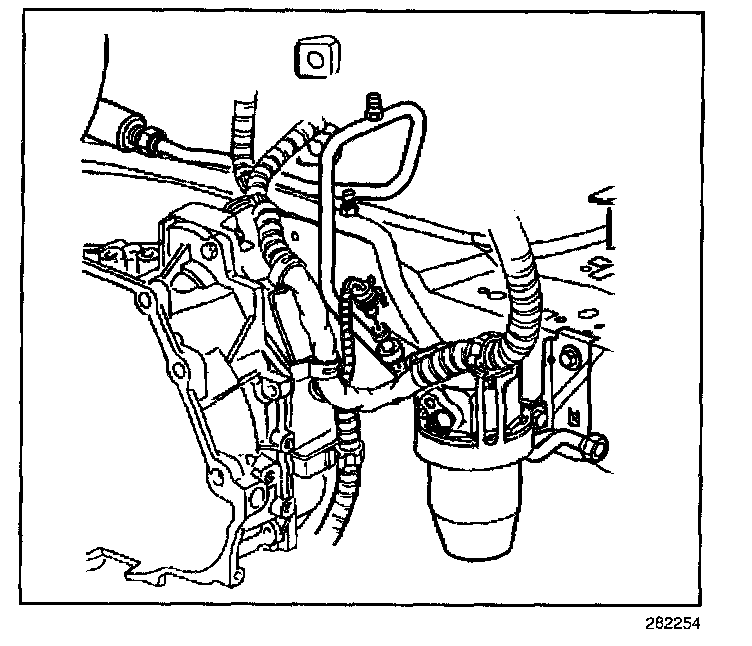 282254