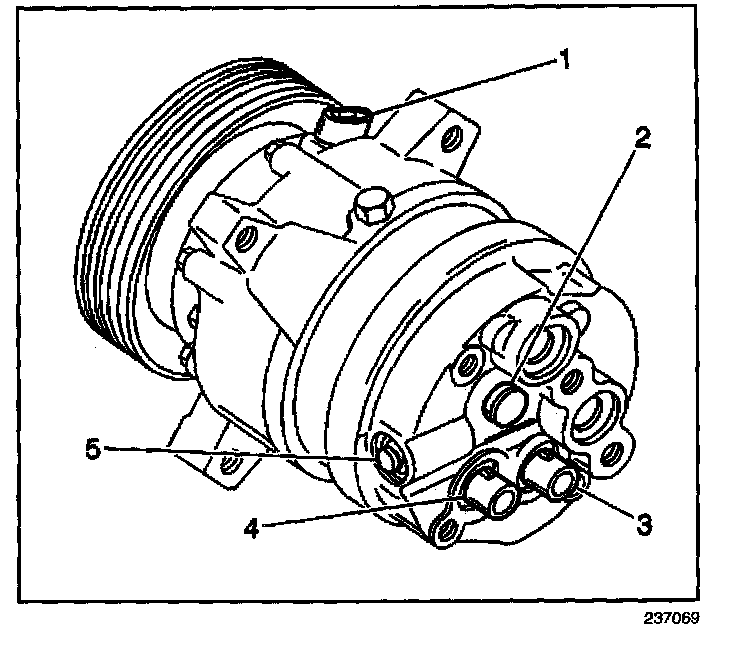 1
2
5
4
3
237069