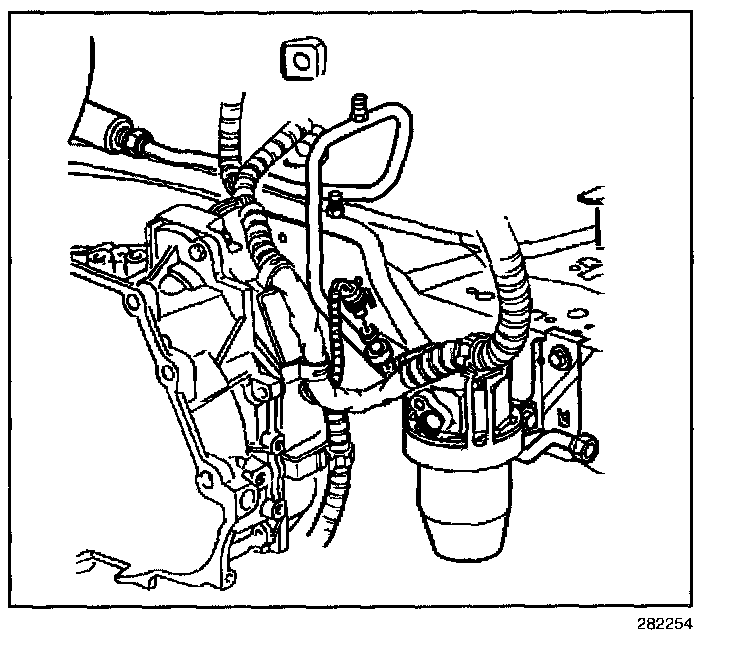 282254