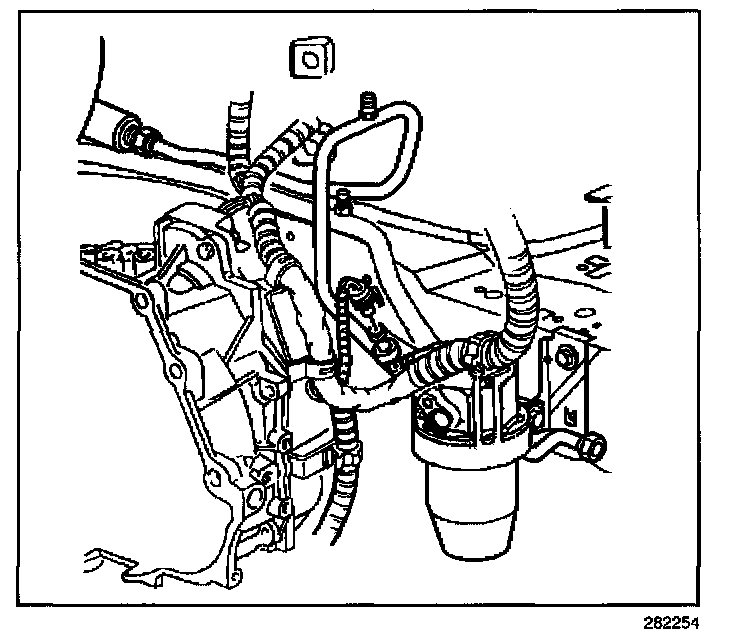 282254