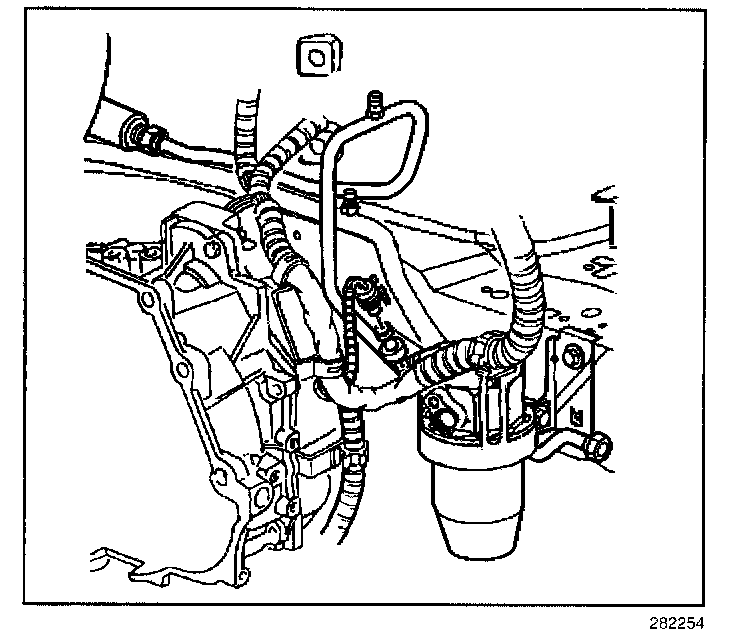 282254