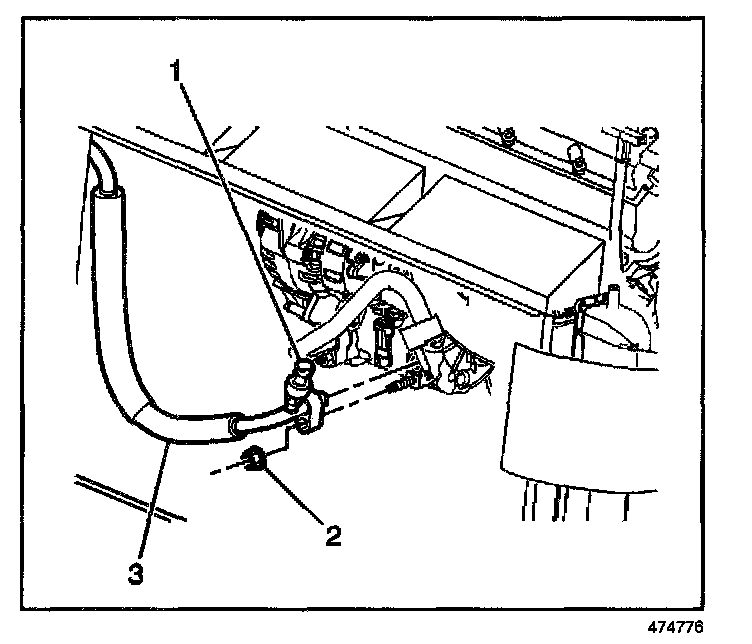 1
2
3
474776