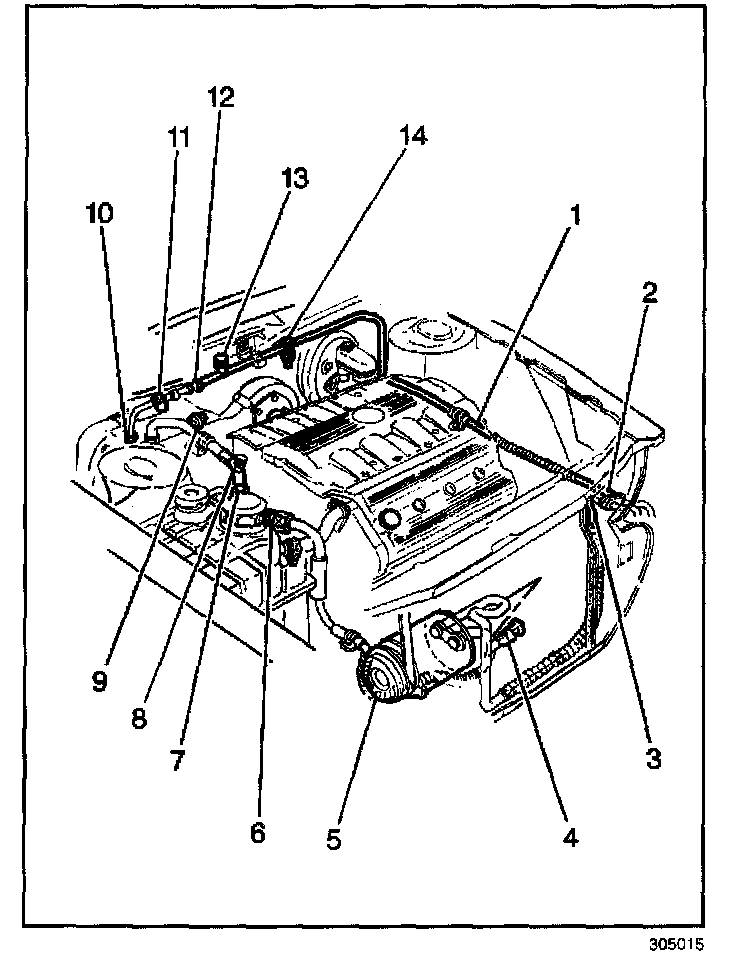 12
11
14
13
10
1
2
9
8
7
6
5
4
3
305015