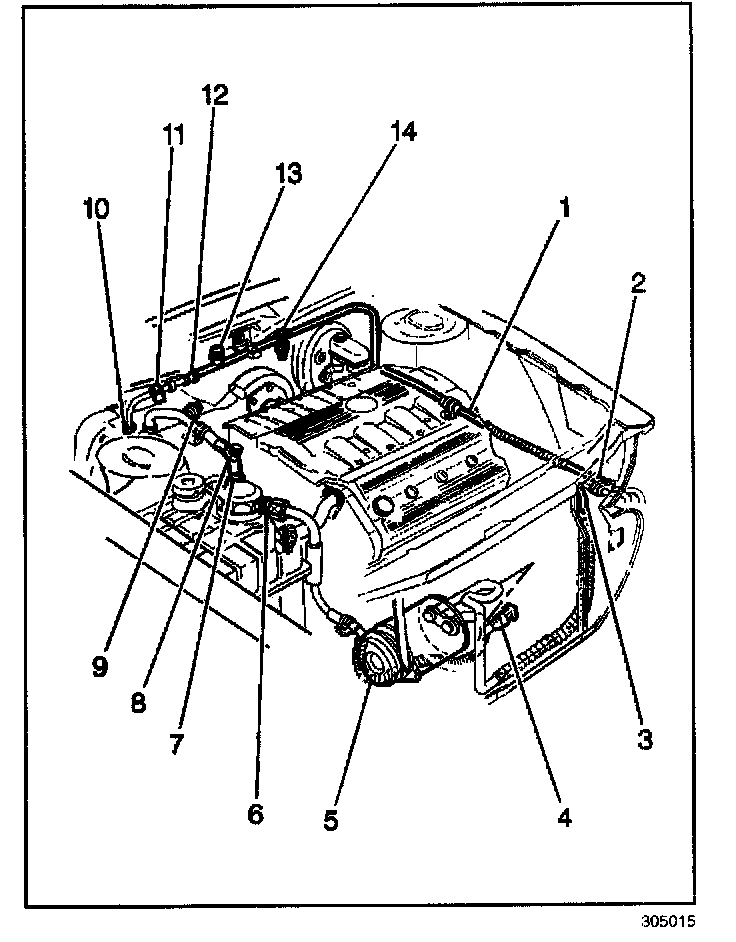 12
11
14
13
10
1
2
9
8
7
6
5
4
3
305015