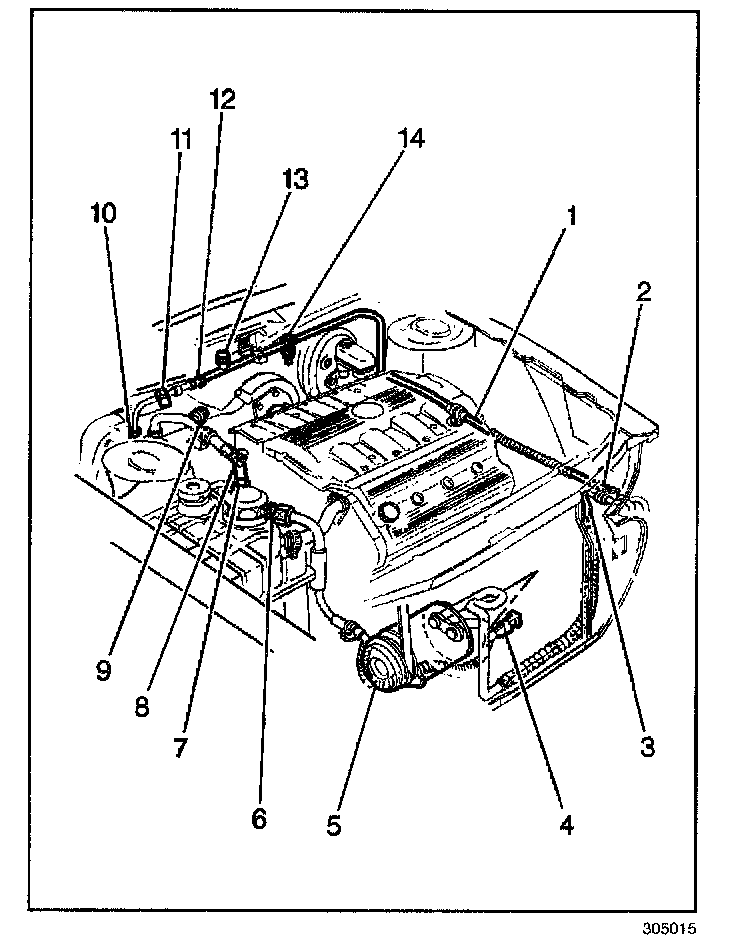 12
11
14
13
10
1
2
9
8
7
6
5
4
3
305015