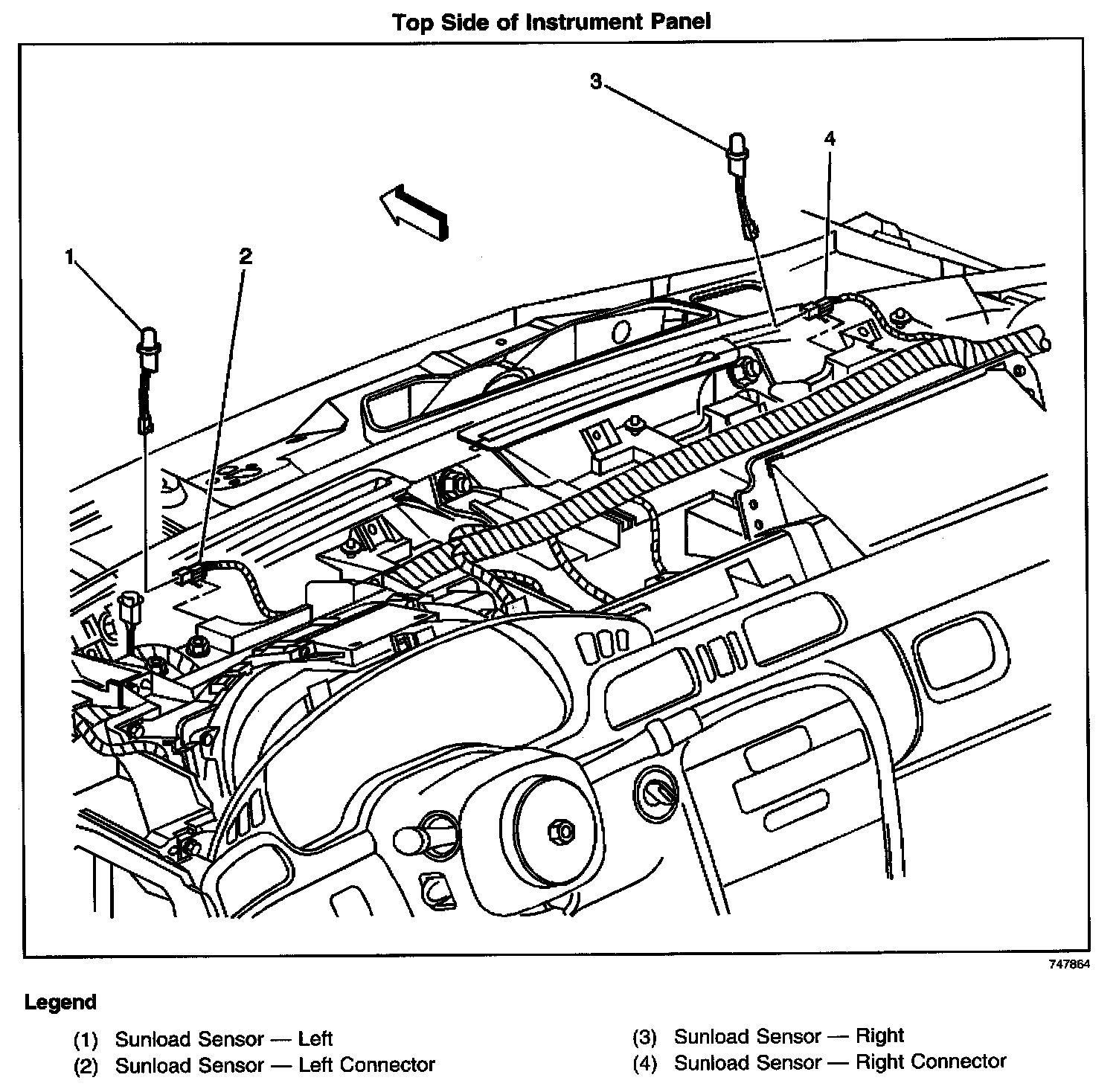 Top Side of Instrument Panel

3

4

1

2

747864

Legend

(1) Sunload Sensor — Left
(2) Sunload Sensor — Left Connector

(3) Sunload Sensor — Right
(4) Sunload Sensor — Right Connector