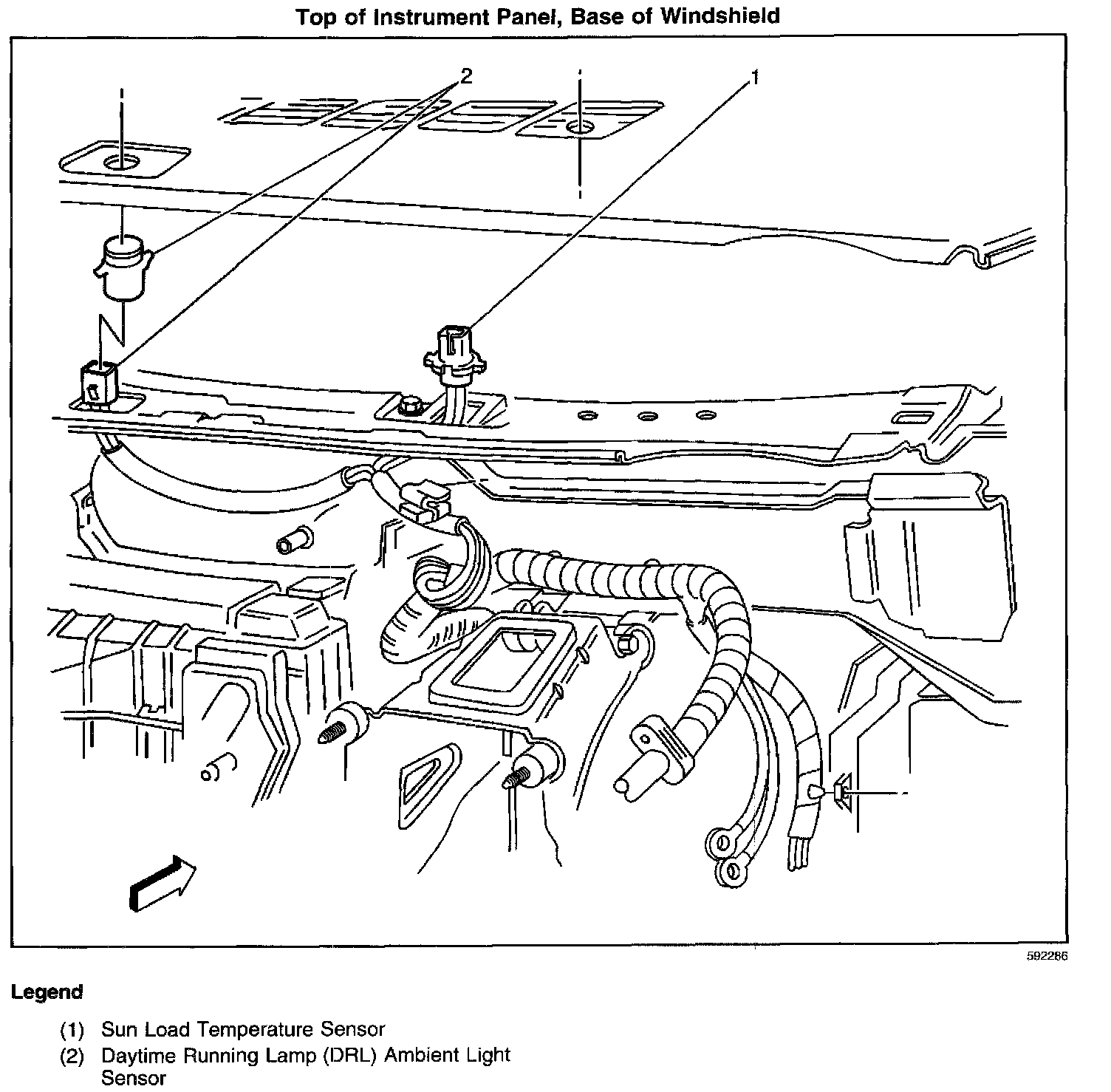 Top of Instrument Panel, Base of Windshield

2

1

592286

Legend

(1) Sun Load Temperature Sensor

(2) Daytime Running Lamp (DRL) Ambient Light Sensor