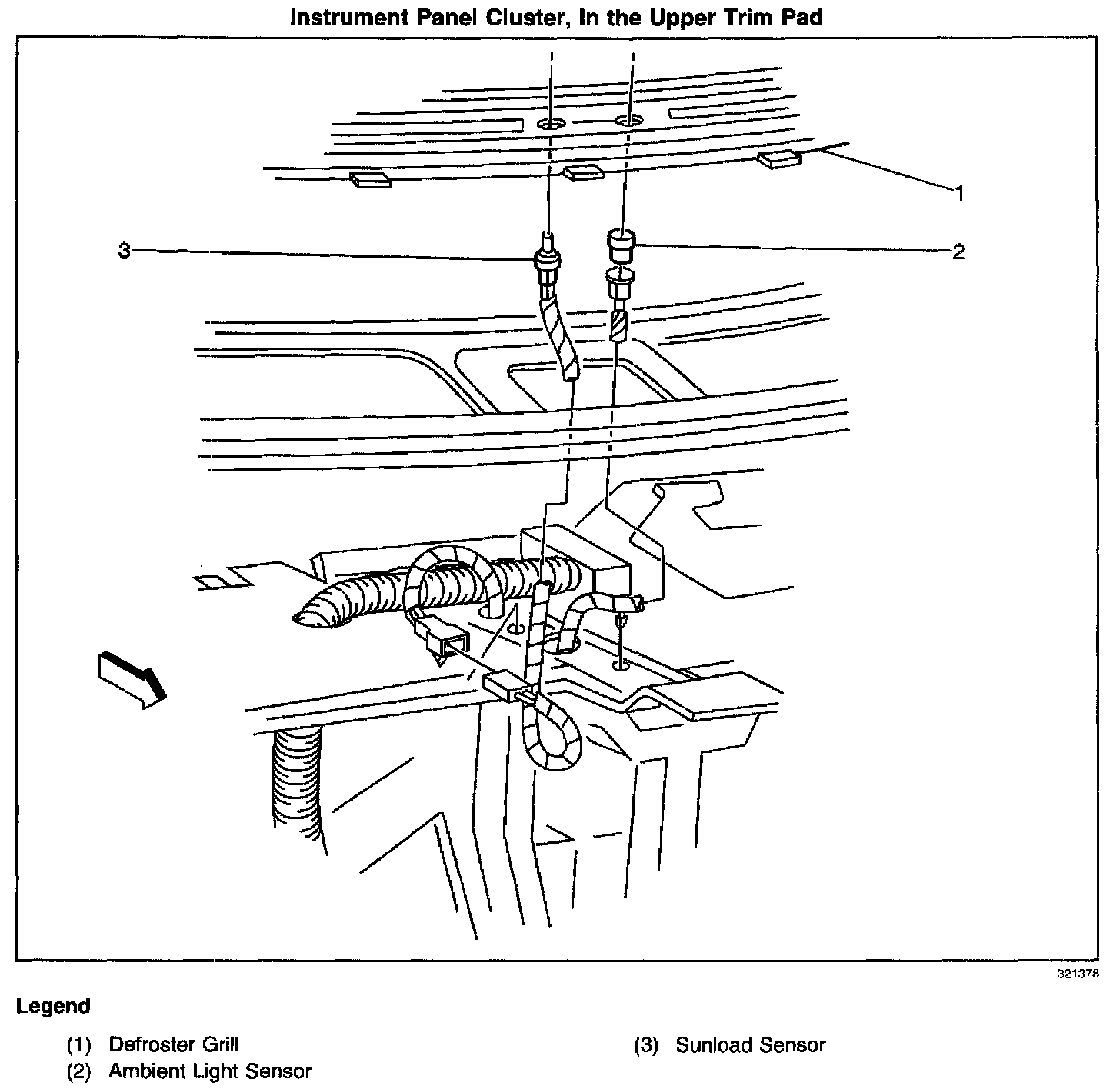 Instrument Panel Cluster, In the Upper Trim Pad

1

3

2

321378

Legend

(1) Defroster Grill

(2) Ambient Light Sensor

(3) Sunload Sensor