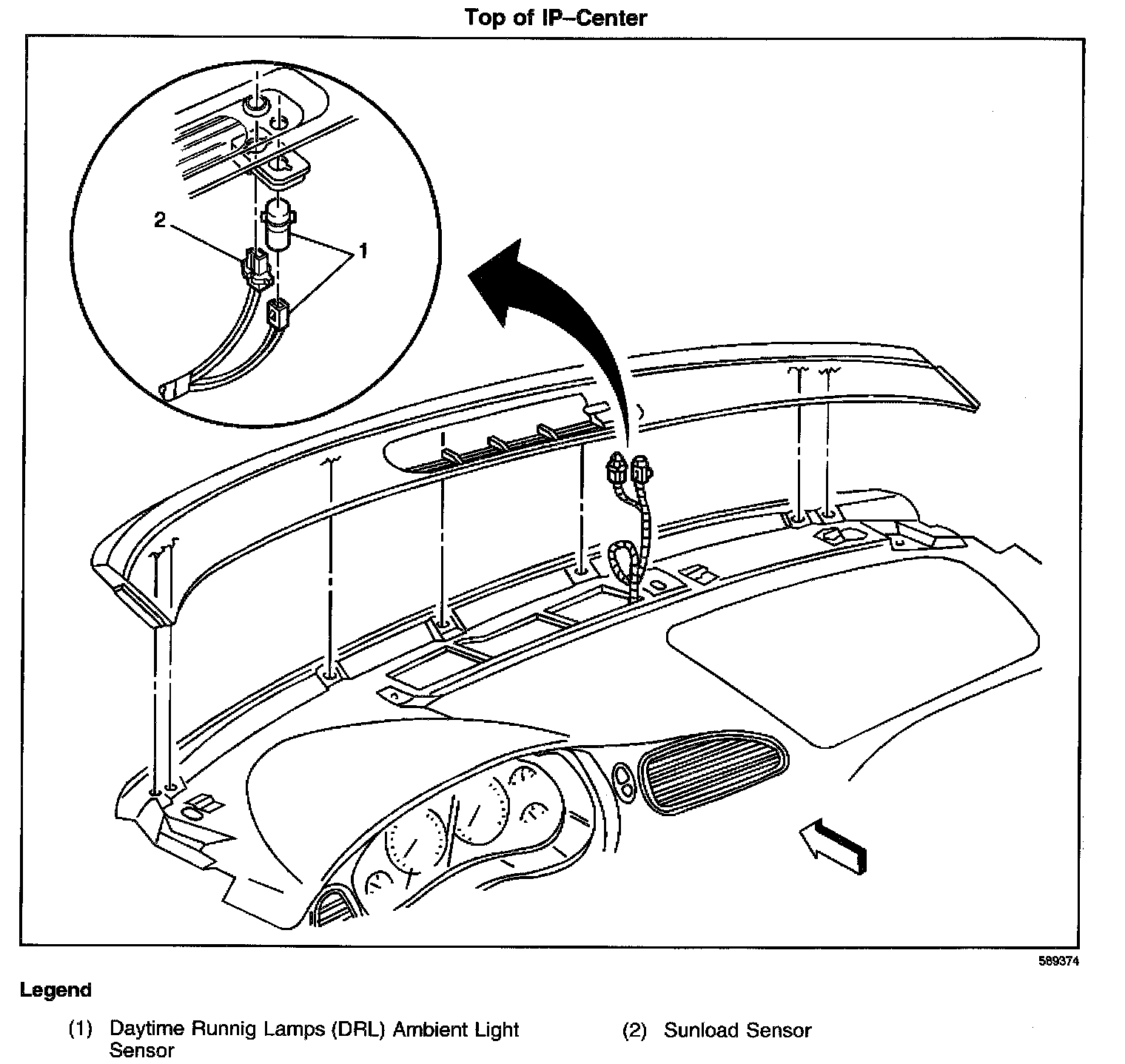 Top of IP–Center

2

1

589374

Legend

(1) Daytime Runnig Lamps (DRL) Ambient Light Sensor

(2) Sunload Sensor