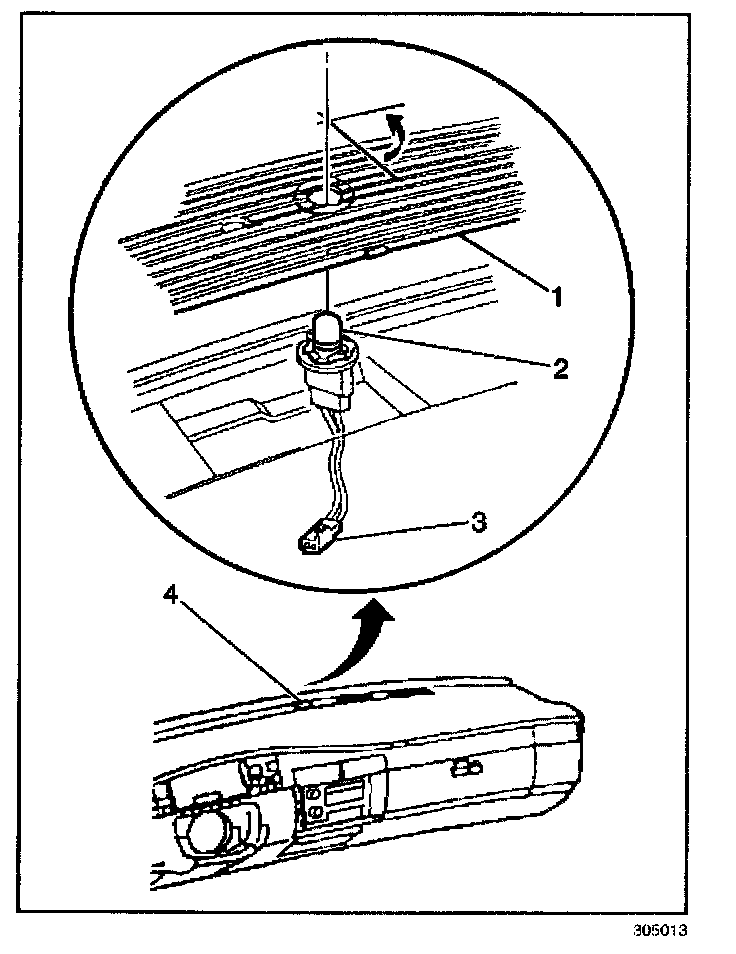 1
2
3
4
305013