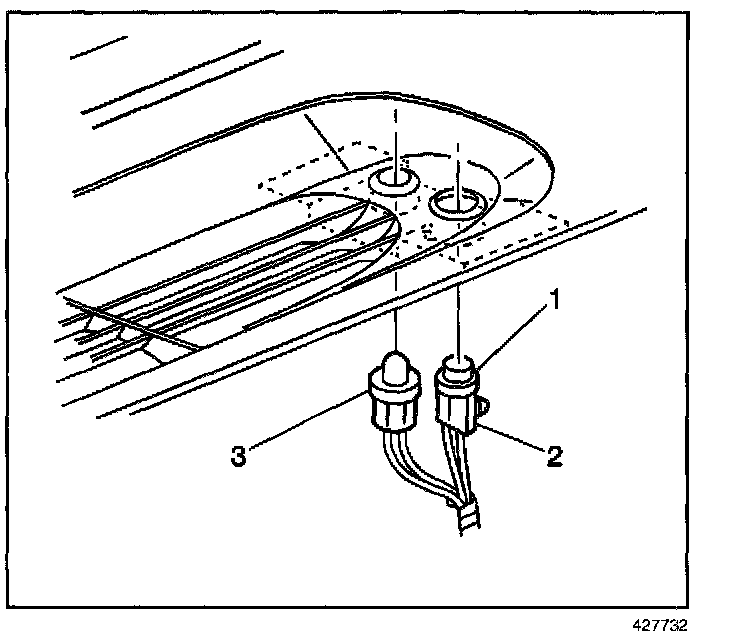 1
3
2
427732