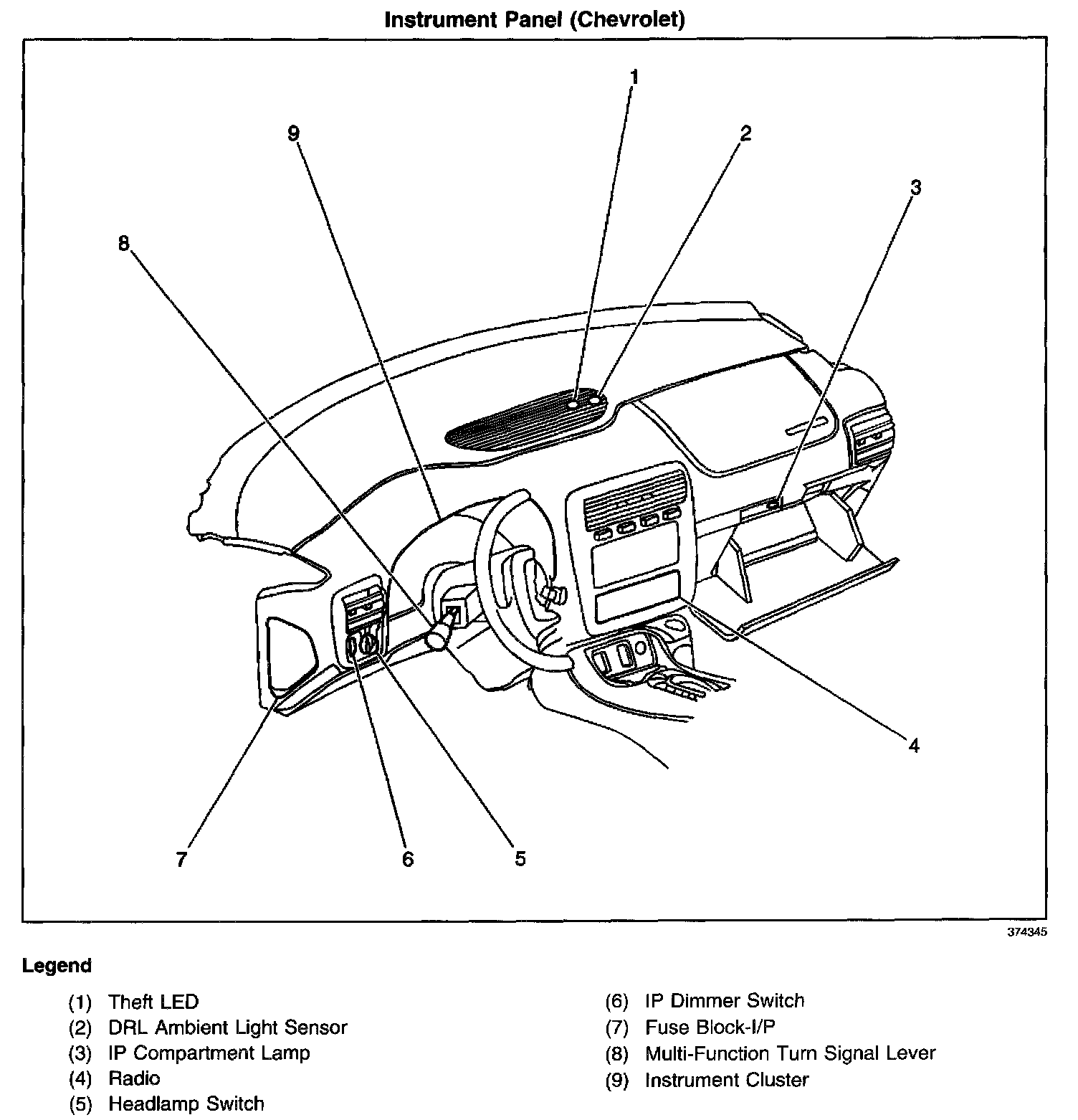 Instrument Panel (Chevrolet)

1
9
2
3
8
4
7
6
5

374345

Legend

(1) Theft LED
(2) DRL Ambient Light Sensor
(3) IP Compartment Lamp
(4) Radio
(5) Headlamp Switch

(6) IP Dimmer Switch
(7) Fuse Block-I/P
(8) Multi-Function Turn Signal Lever
(9) Instrument Cluster