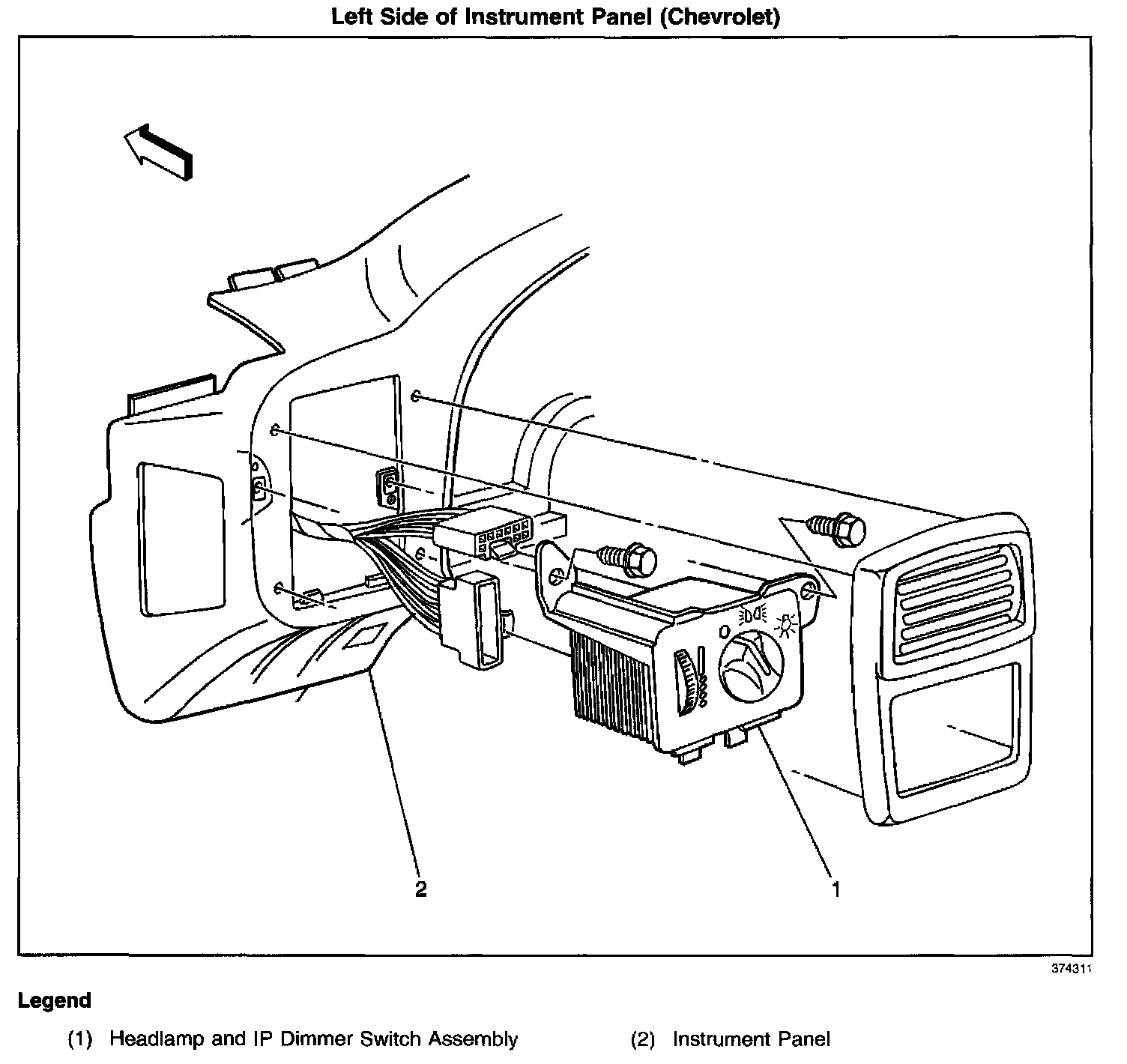 Left Side of Instrument Panel (Chevrolet)

2

1

374311

Legend

(1) Headlamp and IP Dimmer Switch Assembly

(2) Instrument Panel