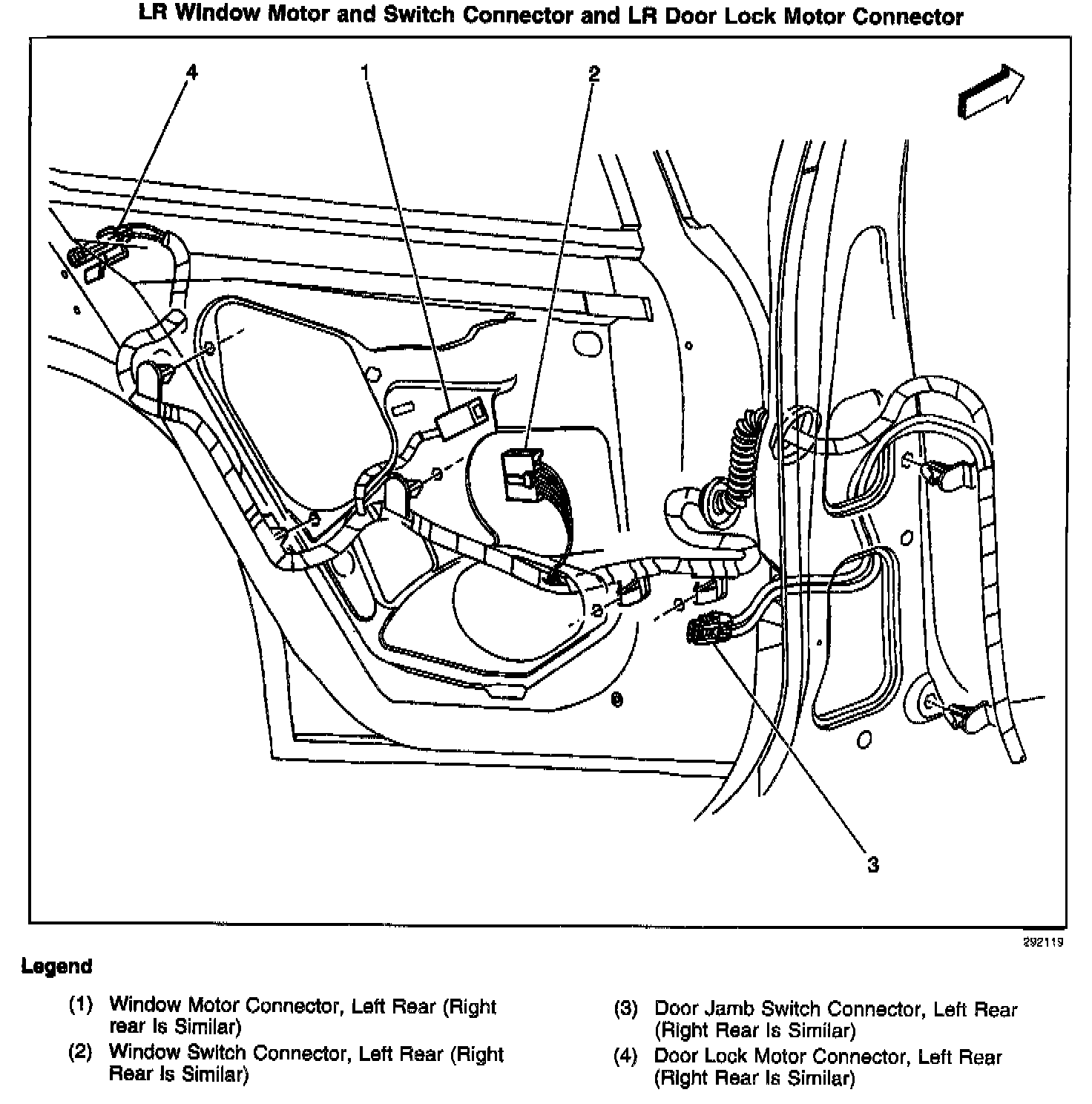 LR Window Motor and Switch Connector and LR Door Lock Motor Connector

4

1

2

3

292119

Legend

(1) Window Motor Connector, Left Rear (Right rear Is Similar)

(2) Window Switch Connector, Left Rear (Right Rear Is Similar)

(3) Door Jamb Switch Connector, Left Rear (Right Rear Is Similar)

(4) Door Lock Motor Connector, Left Rear (Right Rear Is Similar)