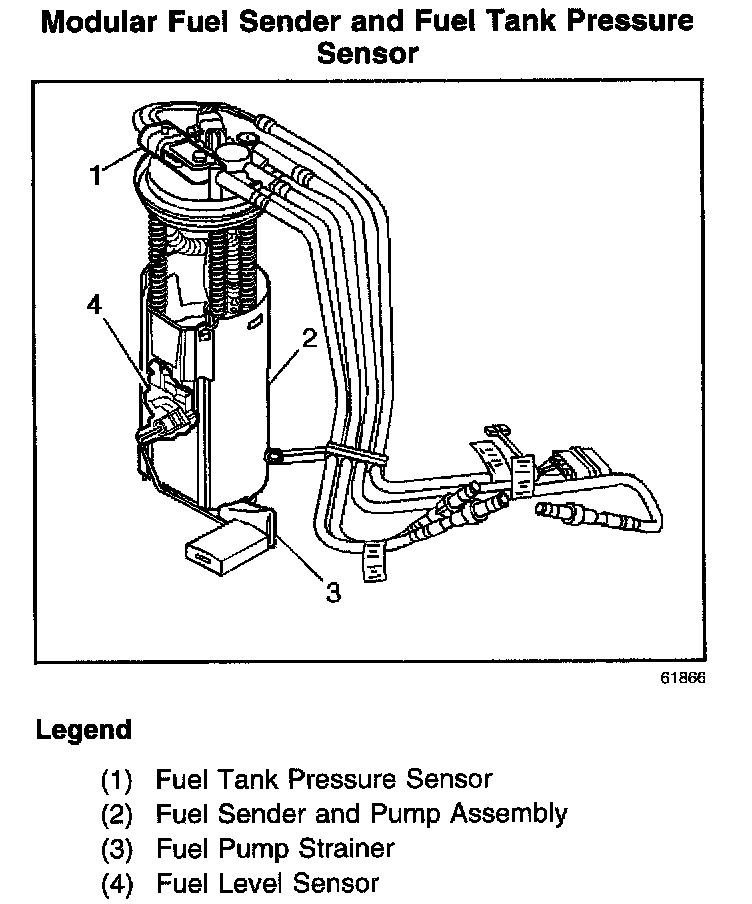 Modular Fuel Sender and Fuel Tank Pressure Sensor

1

4

2

3

61866

Legend

(1) Fuel Tank Pressure Sensor
(2) Fuel Sender and Pump Assembly
(3) Fuel Pump Strainer
(4) Fuel Level Sensor