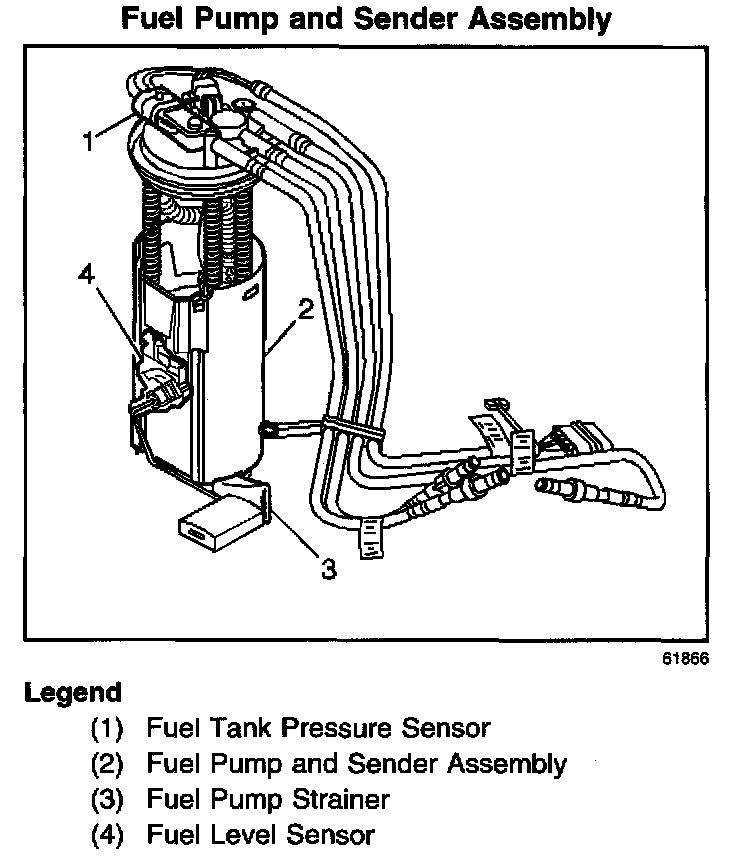 Fuel Pump and Sender Assembly

1

4

2

3

61866

Legend

(1) Fuel Tank Pressure Sensor
(2) Fuel Pump and Sender Assembly
(3) Fuel Pump Strainer
(4) Fuel Level Sensor