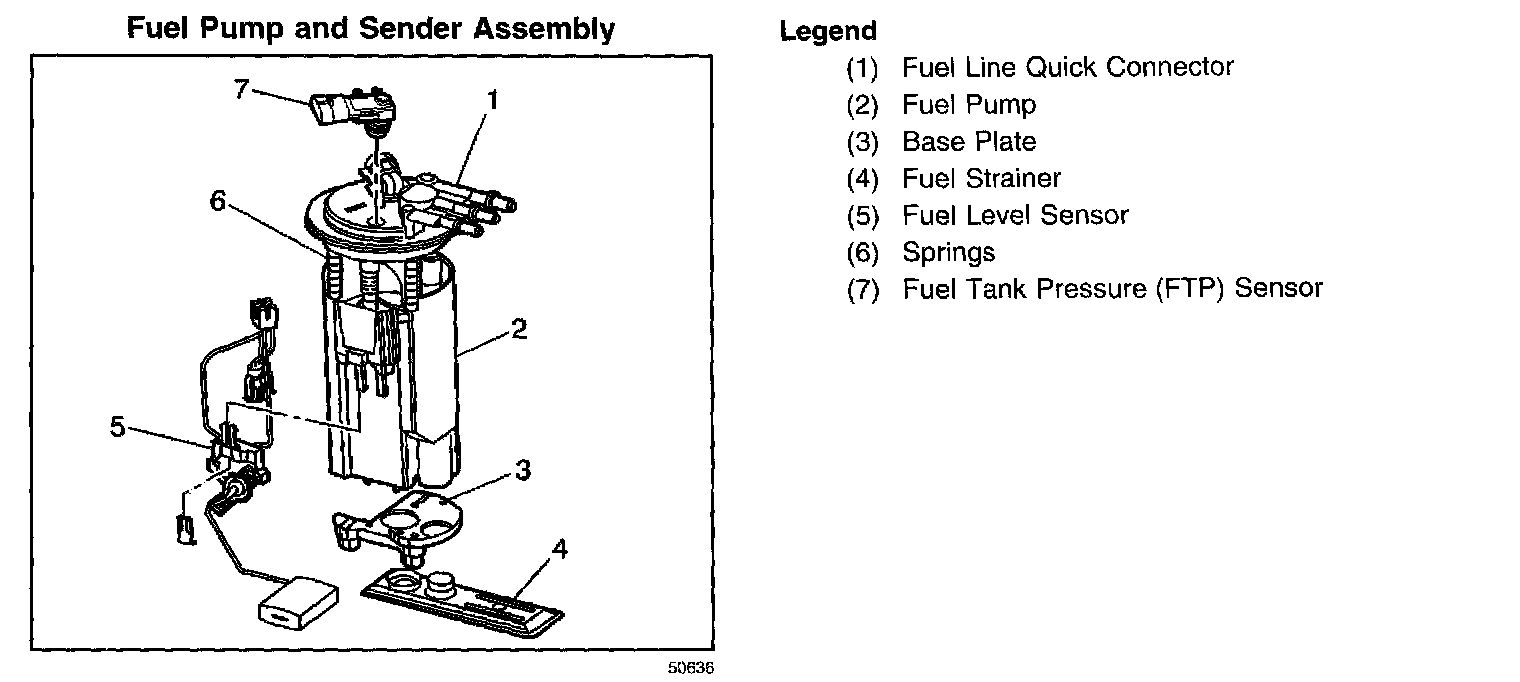 Fuel Pump and Sender Assembly

7
1
6
2
5
3
4

50636

Legend
(1) Fuel Line Quick Connector
(2) Fuel Pump
(3) Base Plate
(4) Fuel Strainer
(5) Fuel Level Sensor
(6) Springs
(7) Fuel Tank Pressure (FTP) Sensor