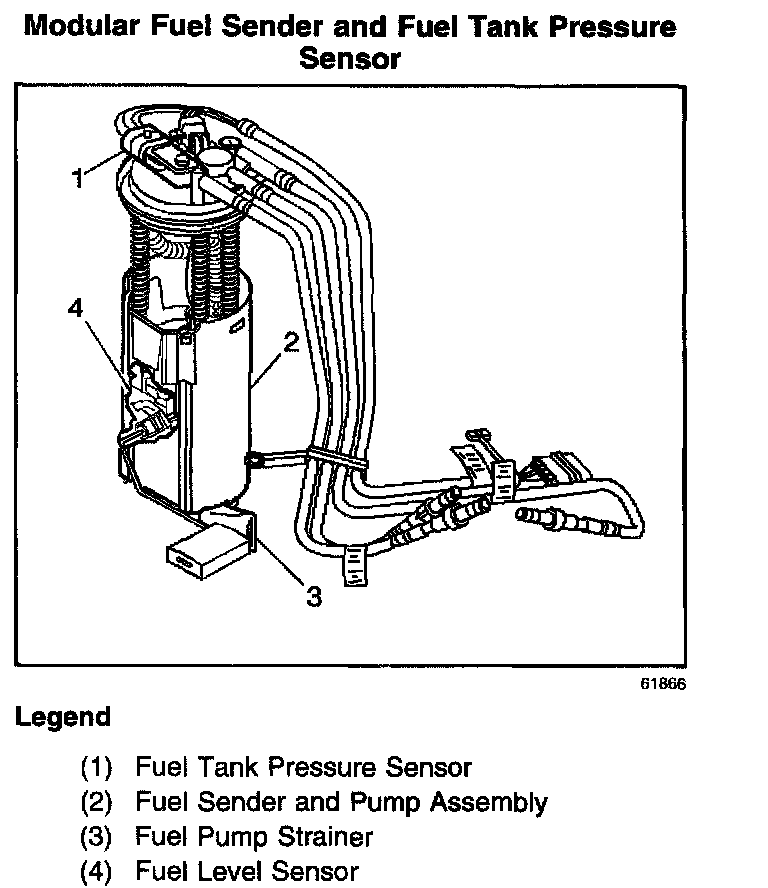 Modular Fuel Sender and Fuel Tank Pressure Sensor

1

4

2

3

61866

Legend

(1) Fuel Tank Pressure Sensor
(2) Fuel Sender and Pump Assembly
(3) Fuel Pump Strainer
(4) Fuel Level Sensor