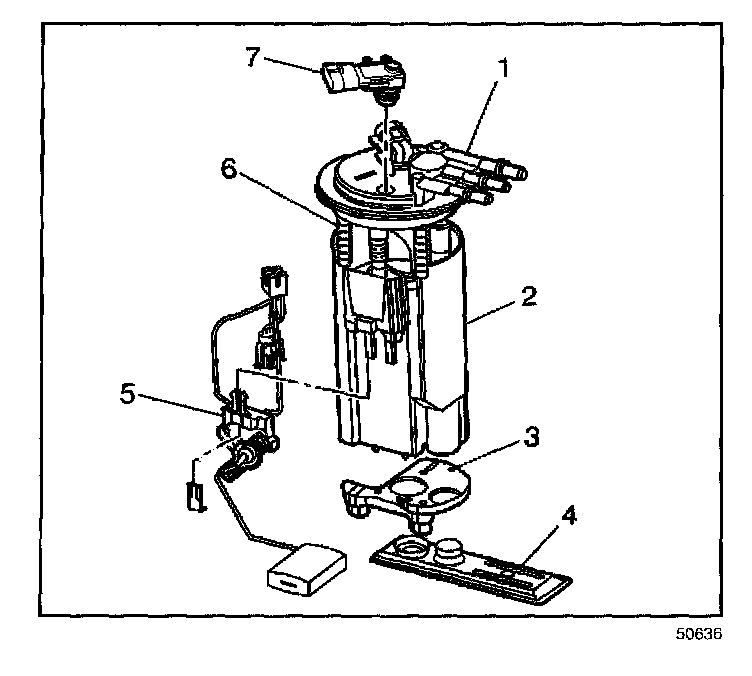 7
1
6
2
5
3
4
50636