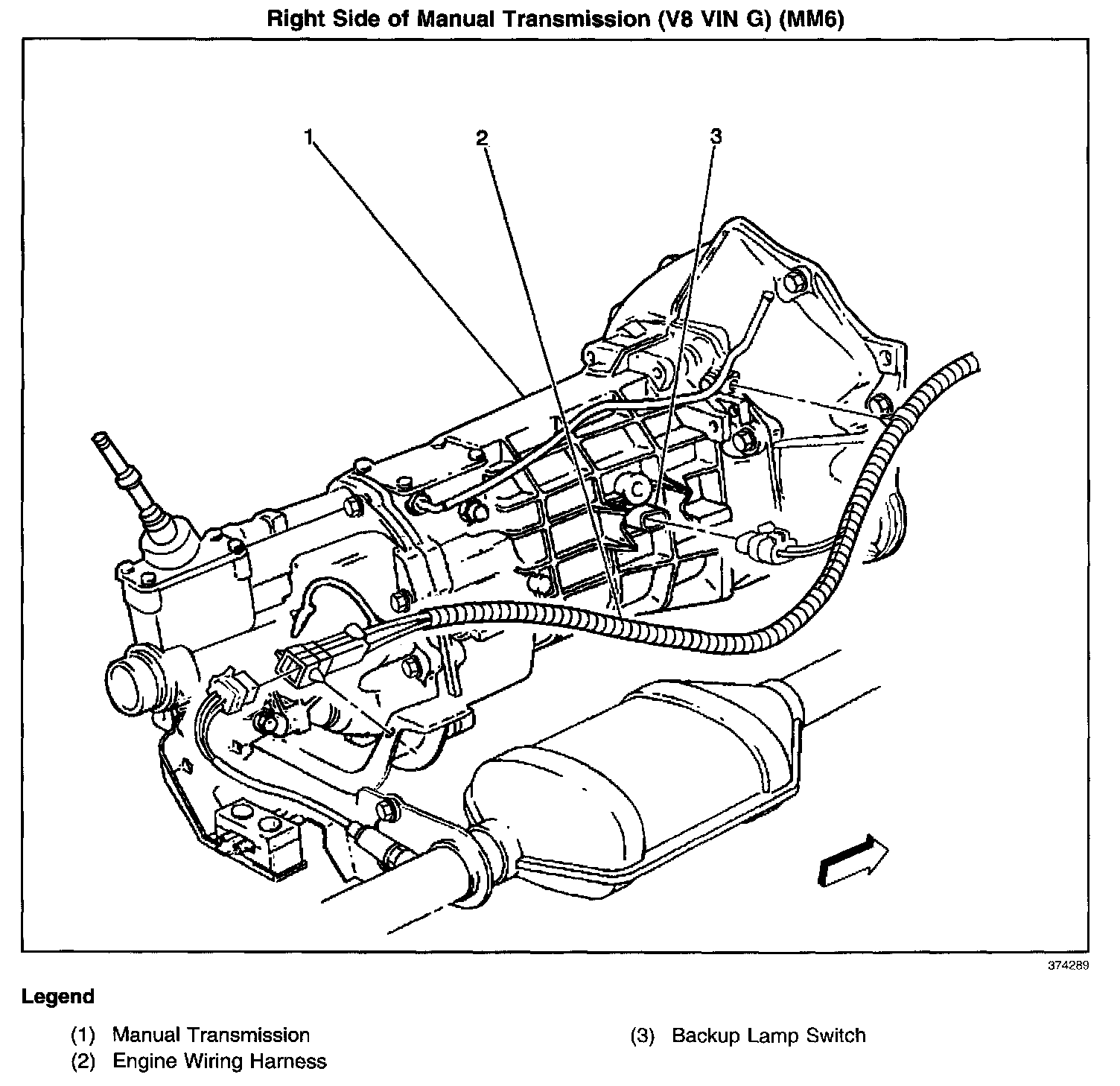 Right Side of Manual Transmission (V8 VIN G) (MM6)

1
2
3

374289

Legend

(1) Manual Transmission
(2) Engine Wiring Harness

(3) Backup Lamp Switch