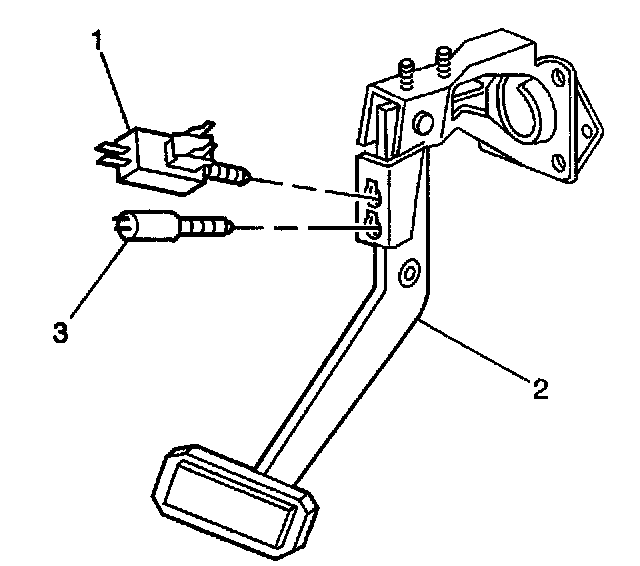 1
3
2