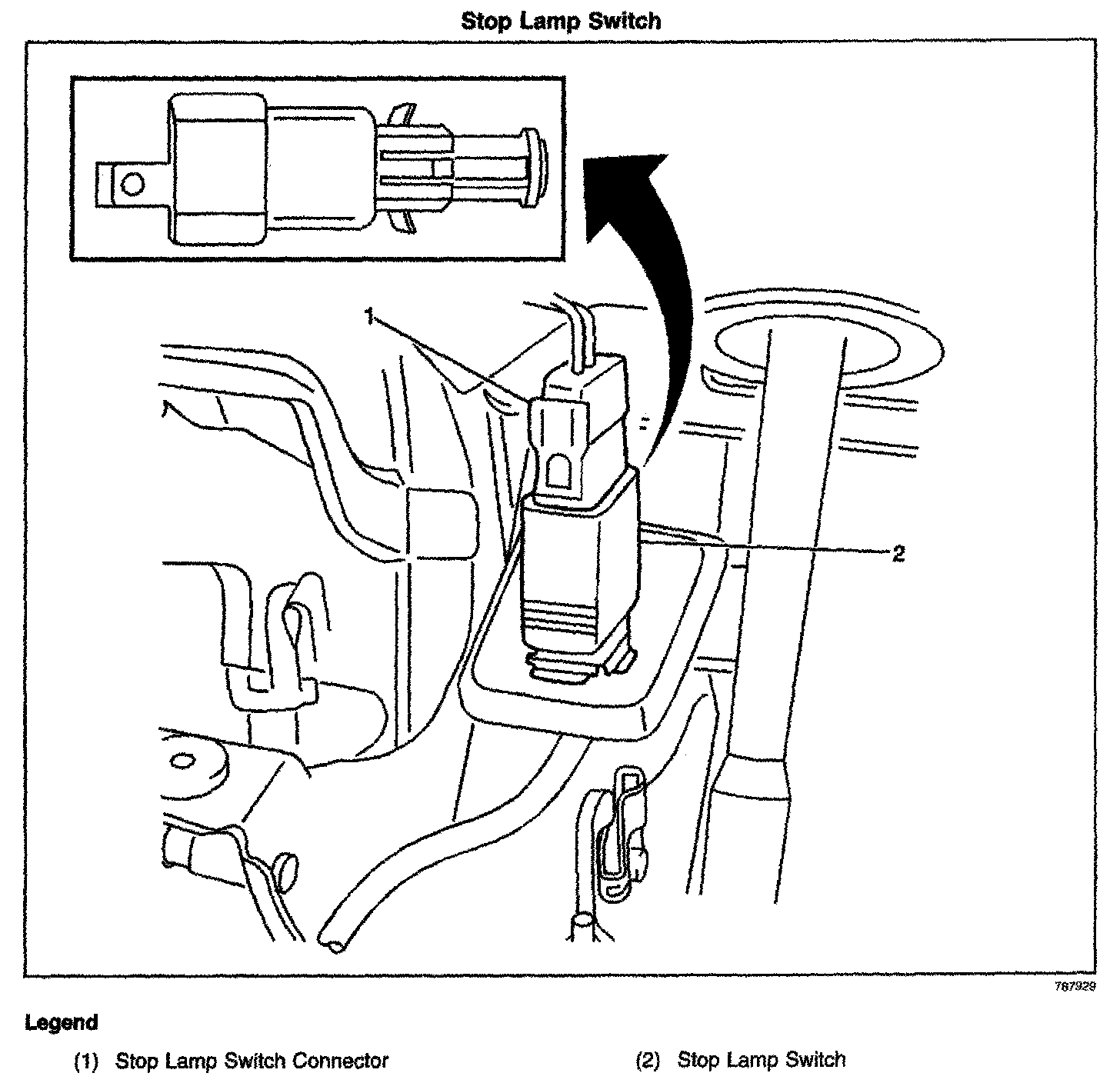 Stop Lamp Switch

1

2

767929

Legend

(1) Stop Lamp Switch Connector

(2) Stop Lamp Switch