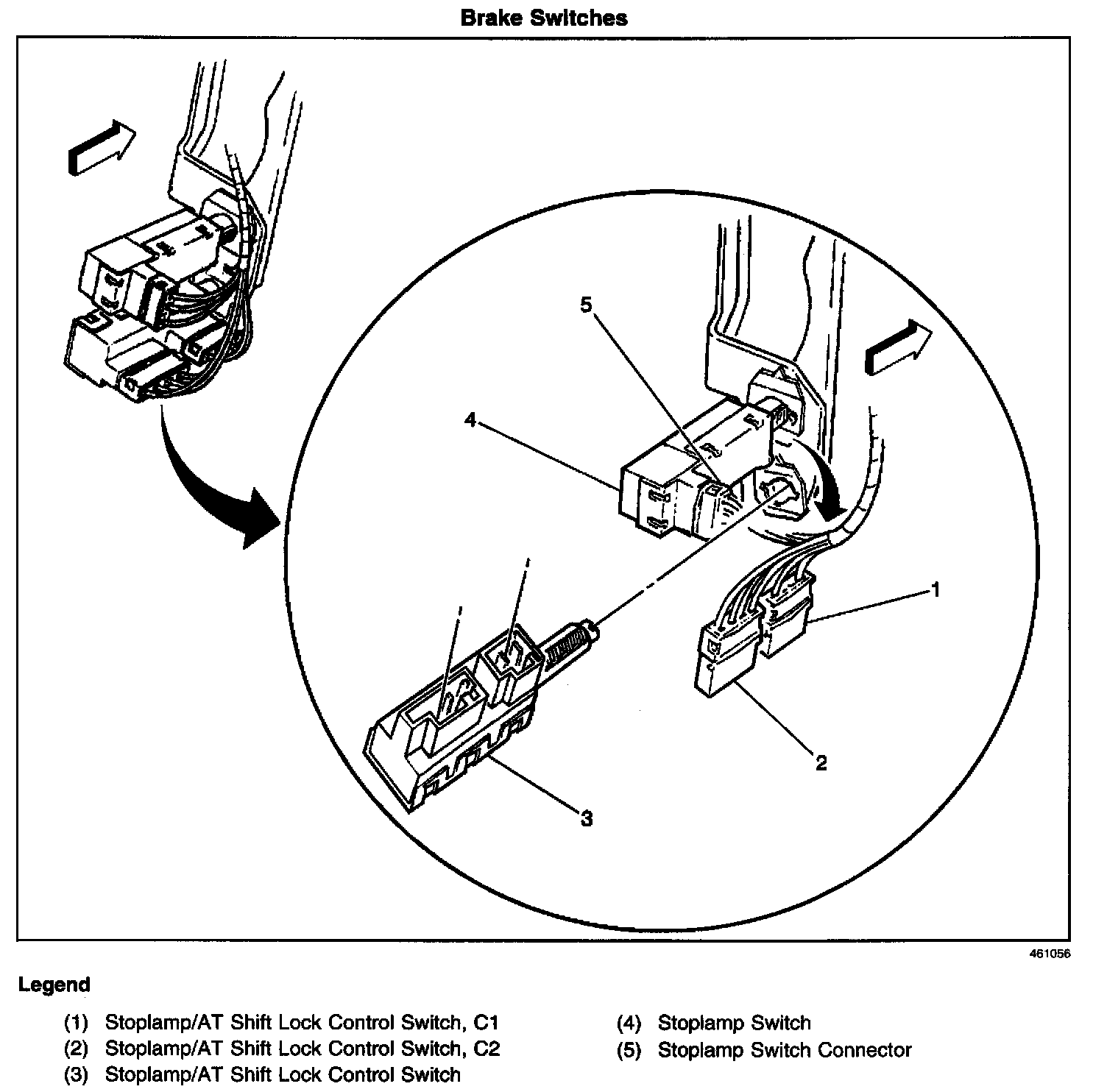 Brake Switches

5

4

1

2

3

461056

Legend

(1) Stoplamp/AT Shift Lock Control Switch, C1
(2) Stoplamp/AT Shift Lock Control Switch, C2
(3) Stoplamp/AT Shift Lock Control Switch

(4) Stoplamp Switch
(5) Stoplamp Switch Connector