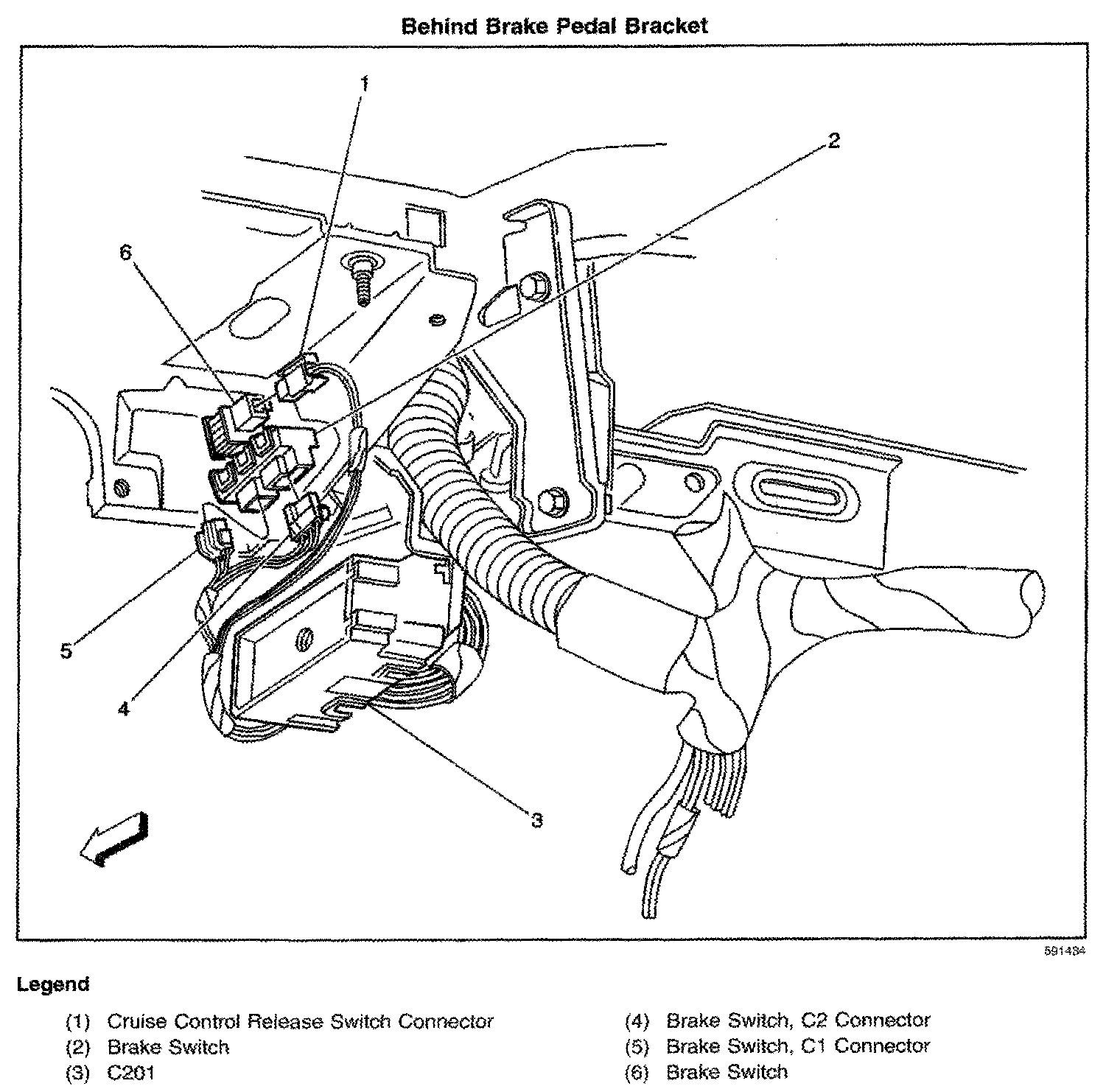 Behind Brake Pedal Bracket

1
2
6
5
4
3

591484

Legend

(1) Cruise Control Release Switch Connector
(2) Brake Switch
(3) C201

(4) Brake Switch, C2 Connector
(5) Brake Switch, C1 Connector
(6) Brake Switch