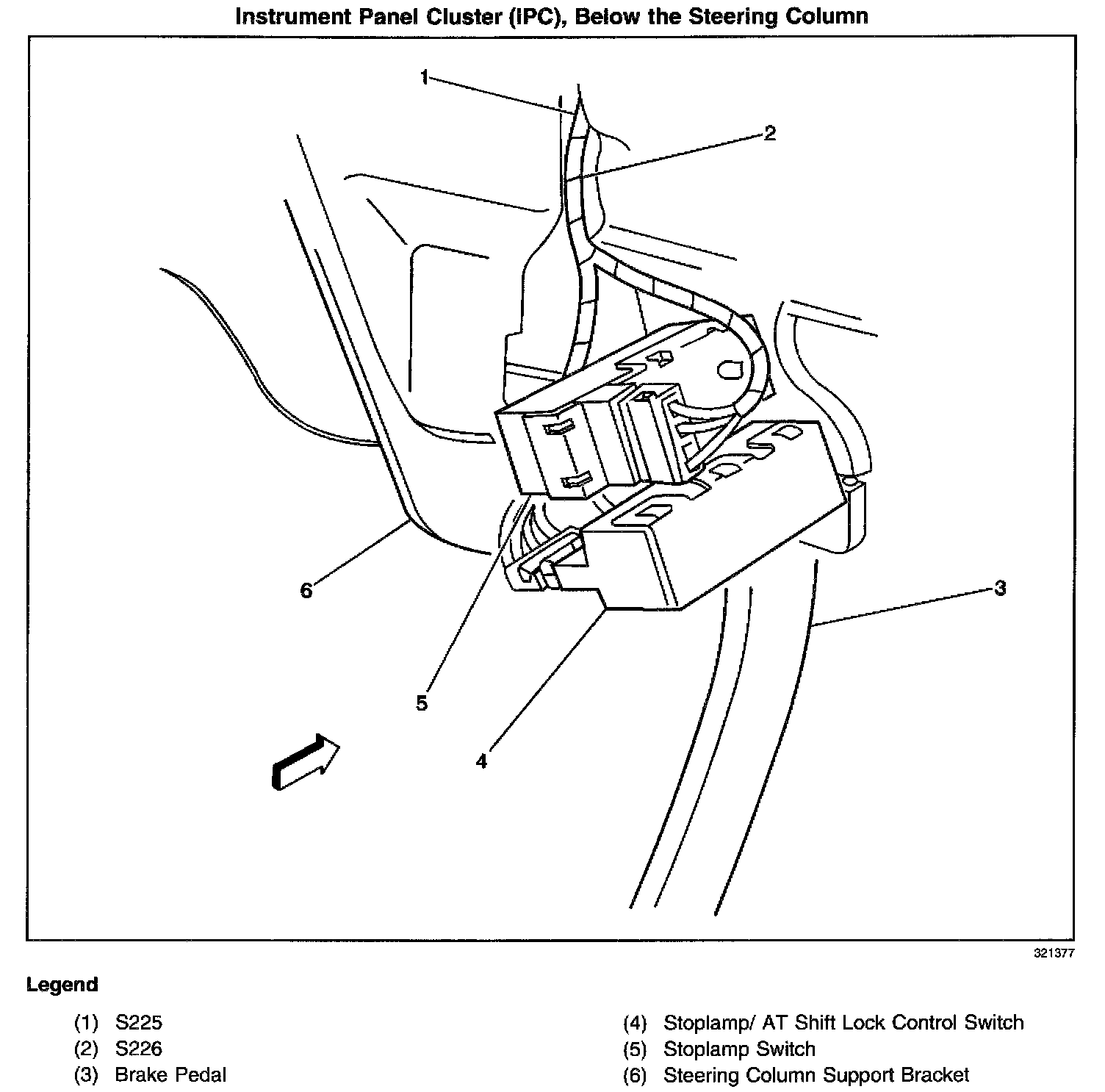 Instrument Panel Cluster (IPC), Below the Steering Column

1
2
6
3
5
4

321377

Legend

(1) S225
(2) S226
(3) Brake Pedal

(4) Stoplamp/ AT Shift Lock Control Switch
(5) Stoplamp Switch
(6) Steering Column Support Bracket