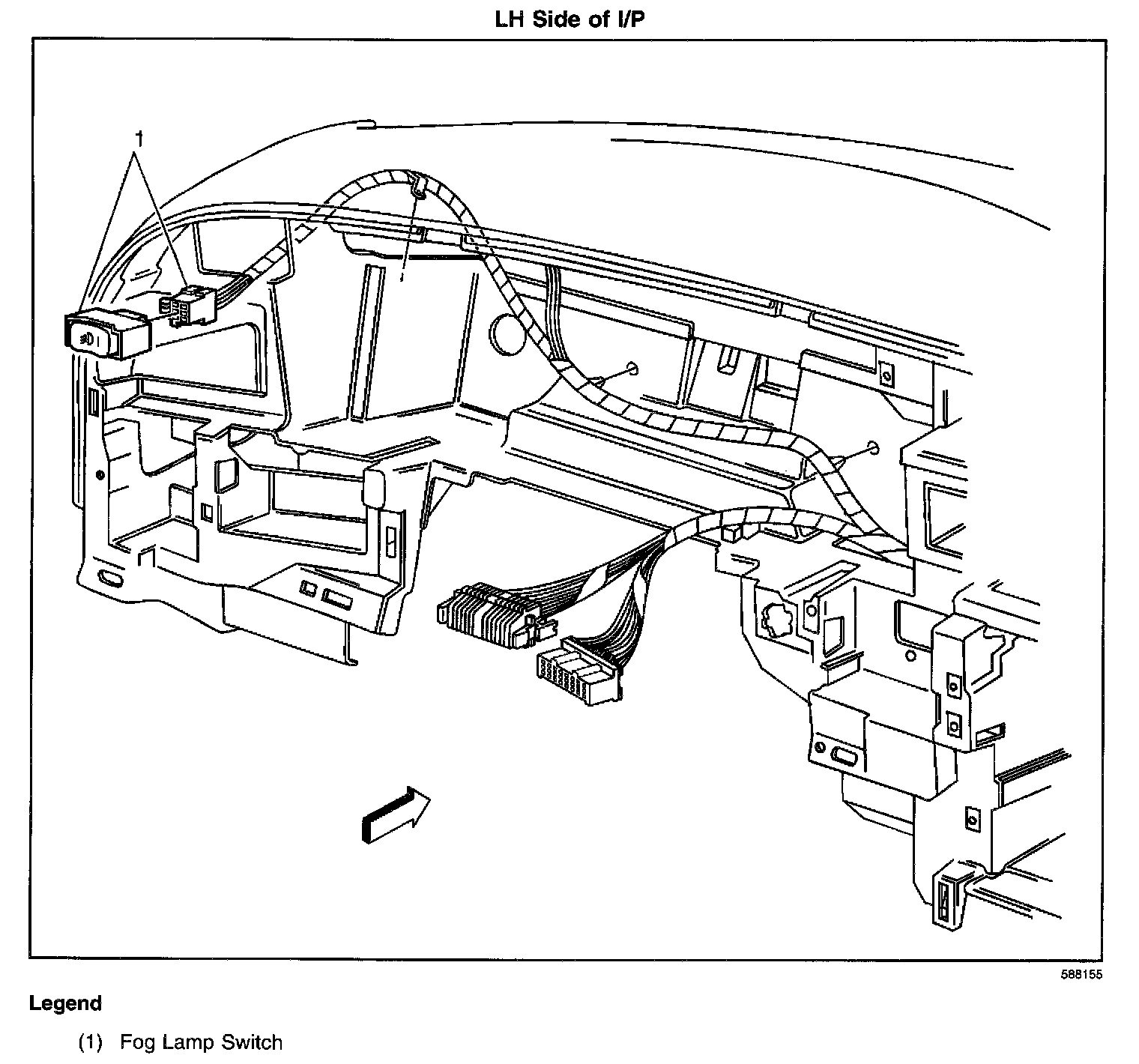 LH Side of I/P

1

588155

Legend

(1) Fog Lamp Switch