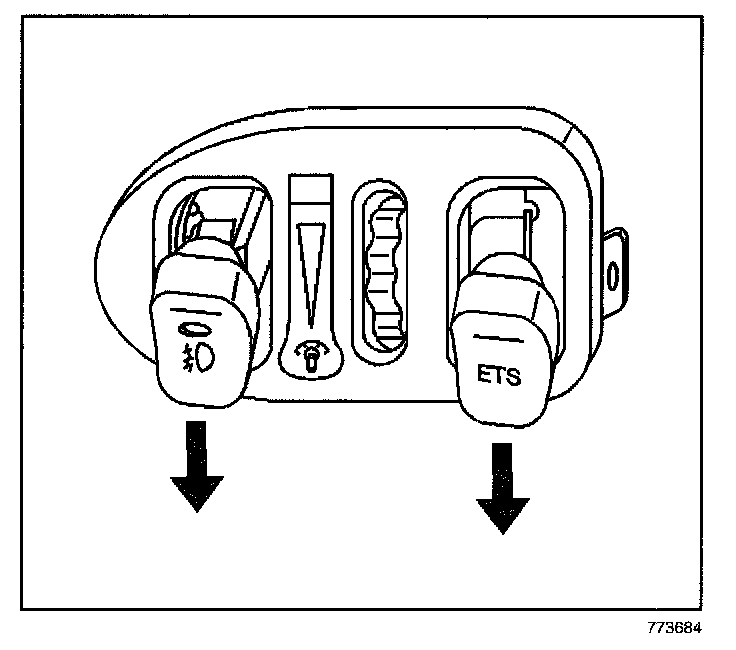 ETS

773684