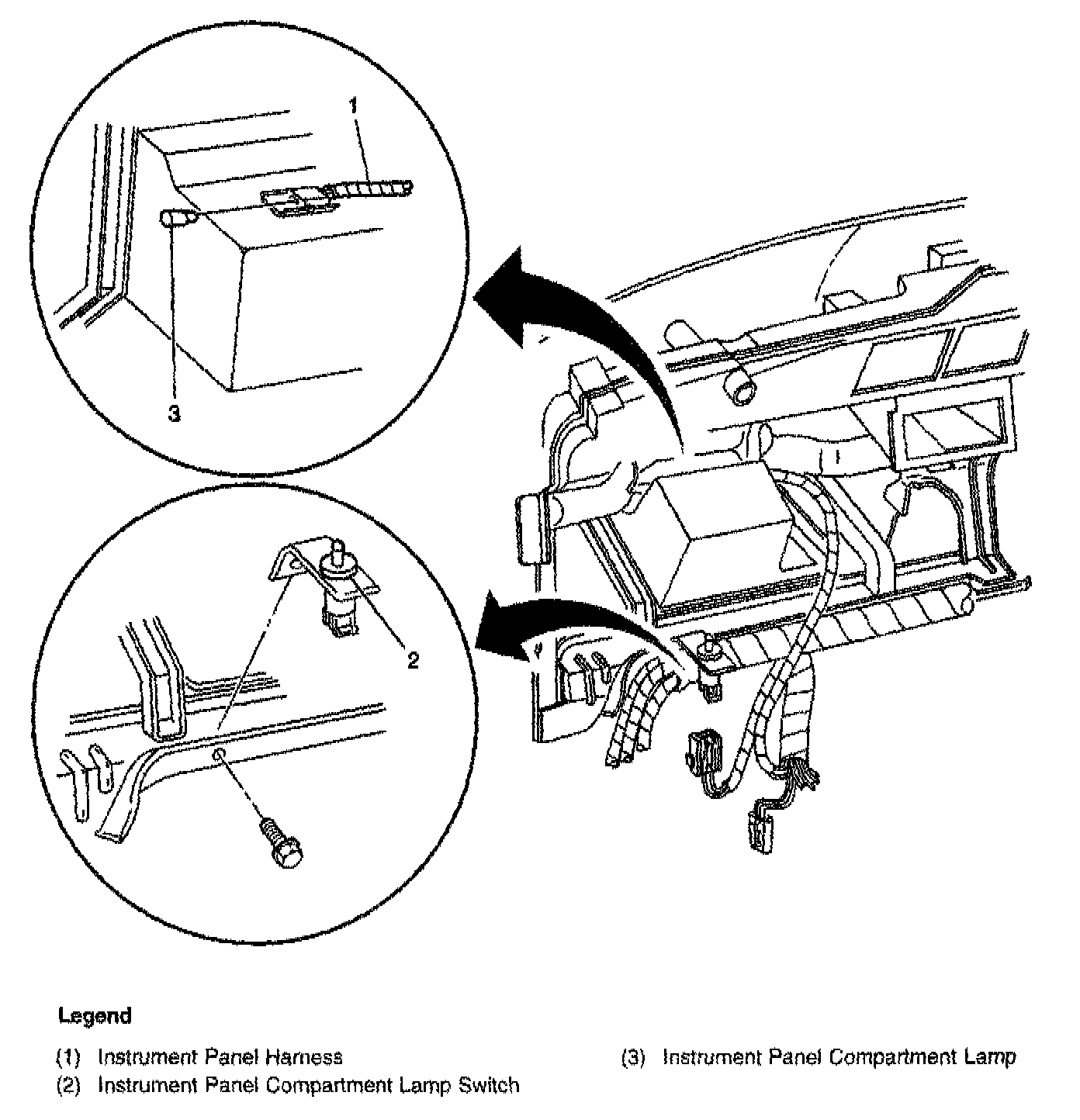 1

3

2

Legend

(1) Instrument Panel Harness

(2) Instrument Panel Compartment Lamp Switch

(3) Instrument Panel Compartment Lamp