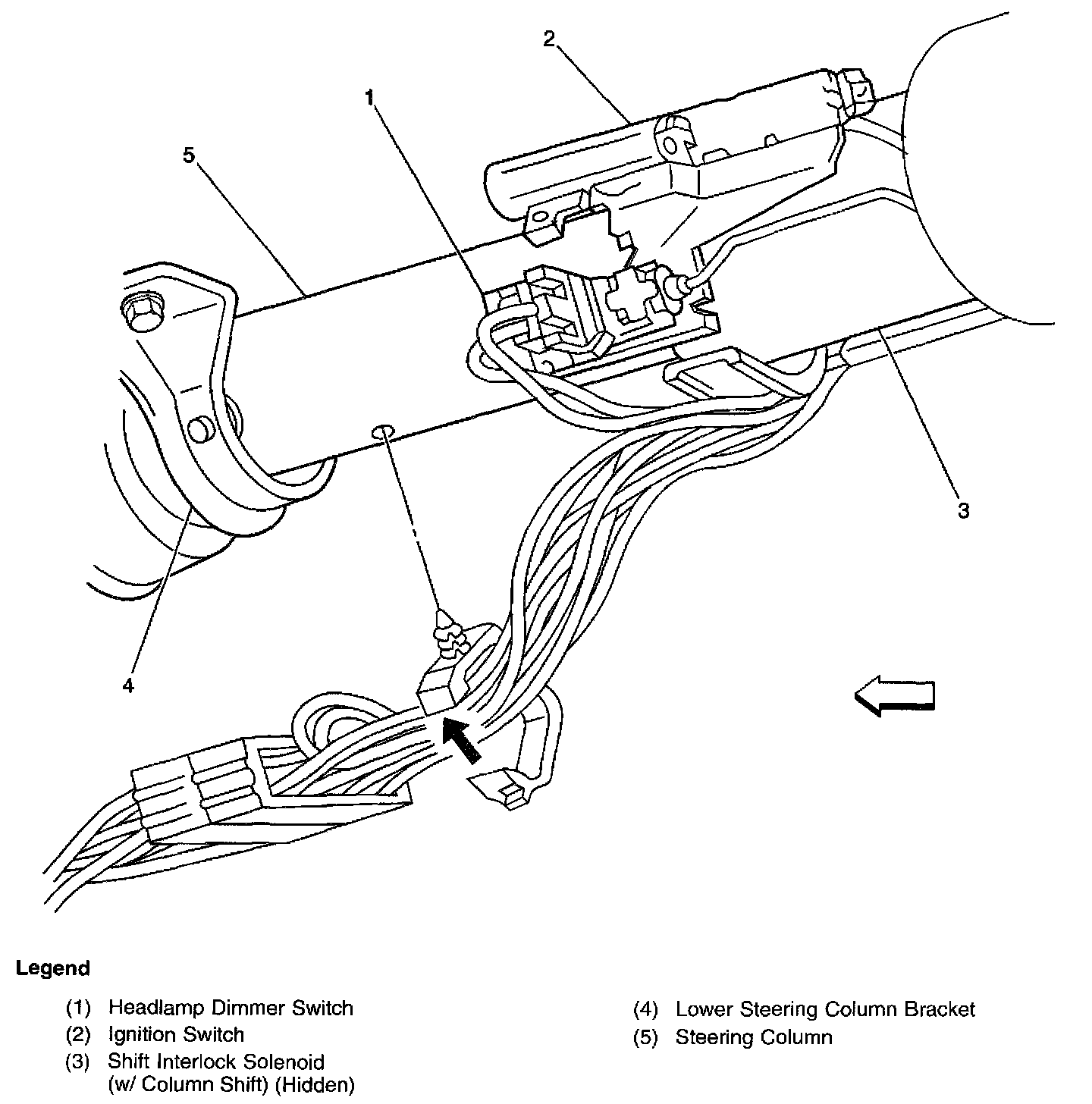 2

1

5

3

4

Legend

(1) Headlamp Dimmer Switch
(2) Ignition Switch
(3) Shift Interlock Solenoid (w/ Column Shift) (Hidden)

(4) Lower Steering Column Bracket
(5) Steering Column