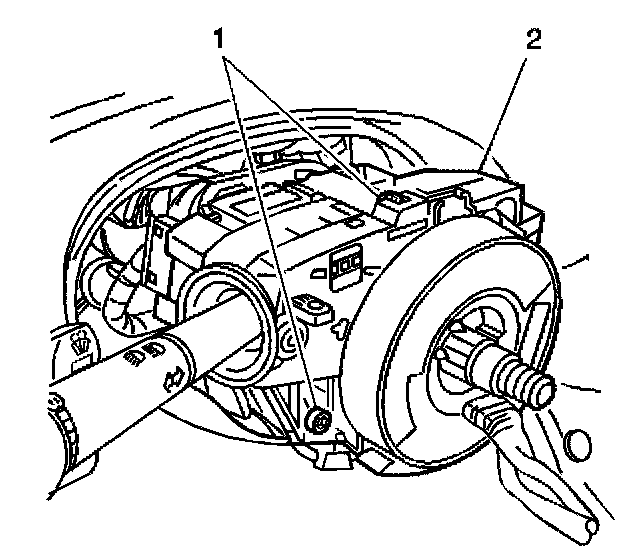 1
2