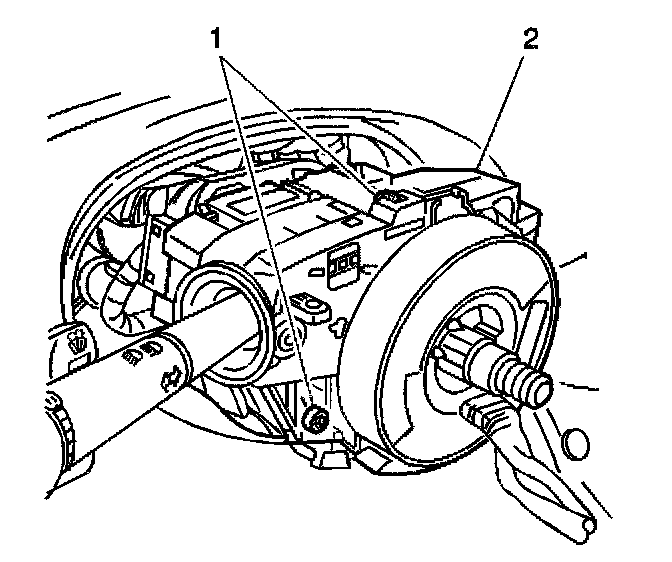 1
2