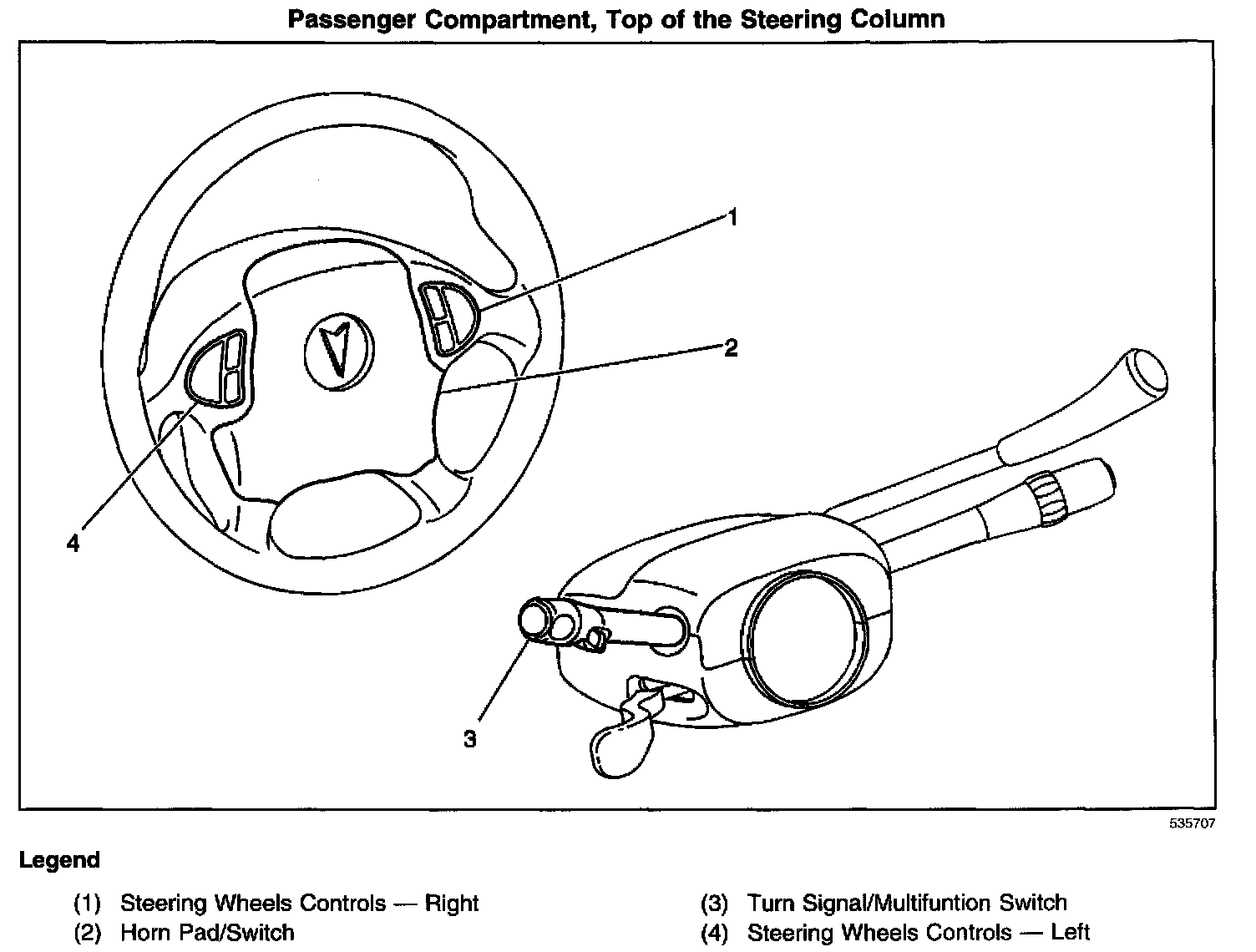 Passenger Compartment, Top of the Steering Column

1

2

4

3

535707

Legend

(1) Steering Wheels Controls — Right
(2) Horn Pad/Switch

(3) Turn Signal/Multifuntion Switch
(4) Steering Wheels Controls — Left