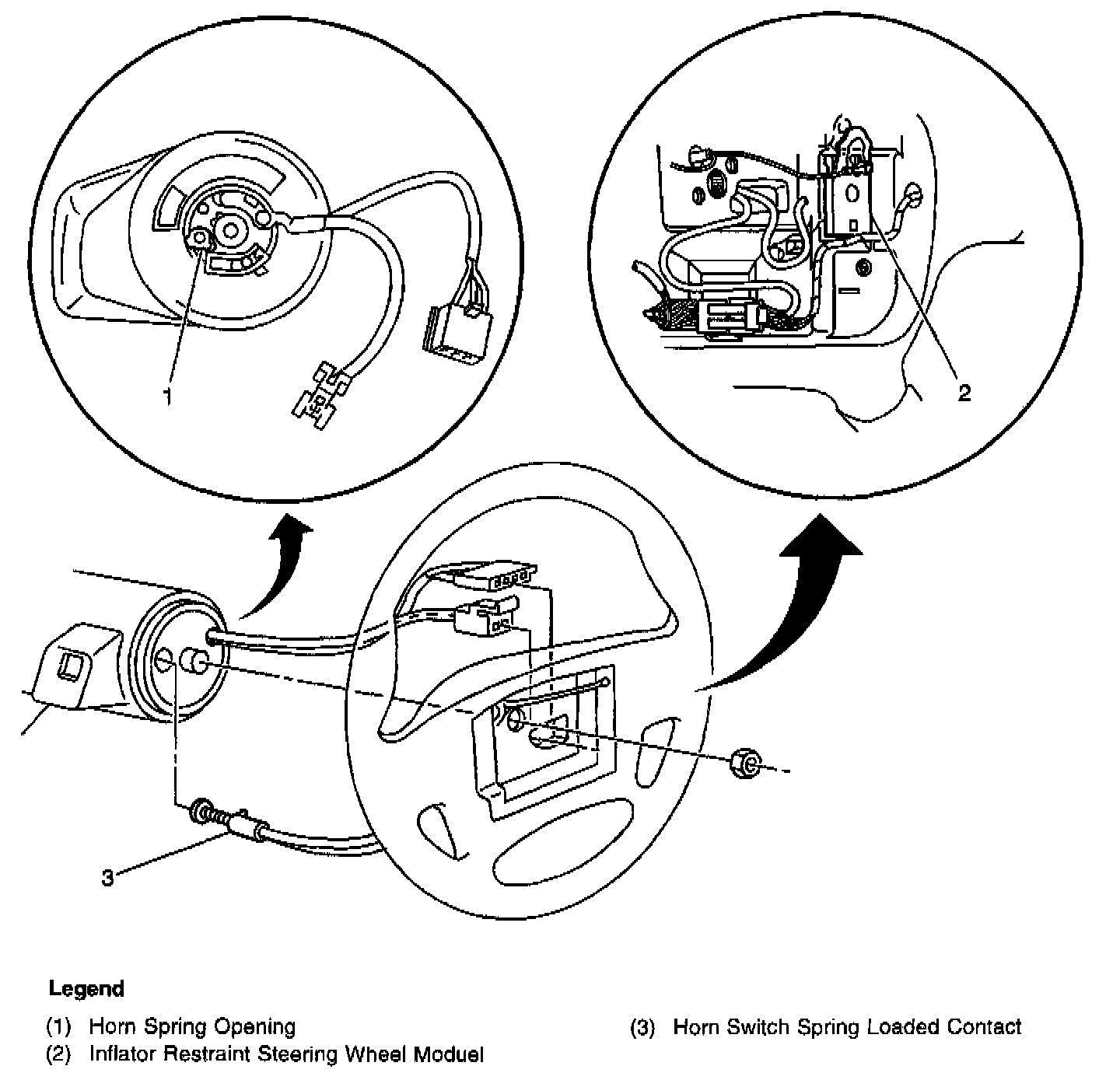 1

2

3

Legend

(1) Horn Spring Opening

(2) Inflator Restraint Steering Wheel Moduel

(3) Horn Switch Spring Loaded Contact