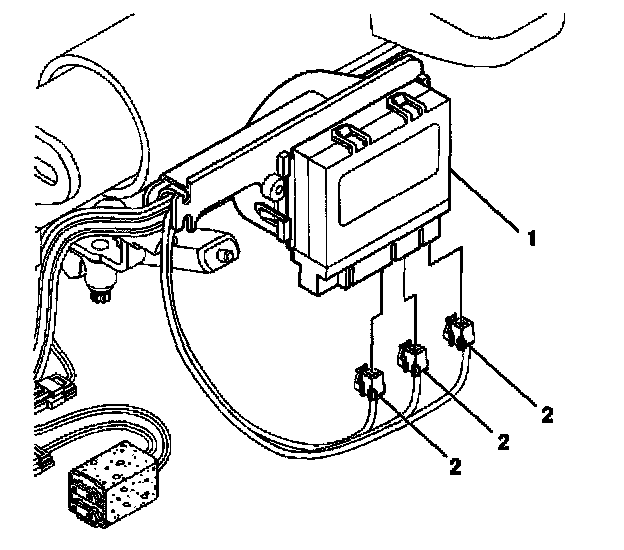 1

2

2

2