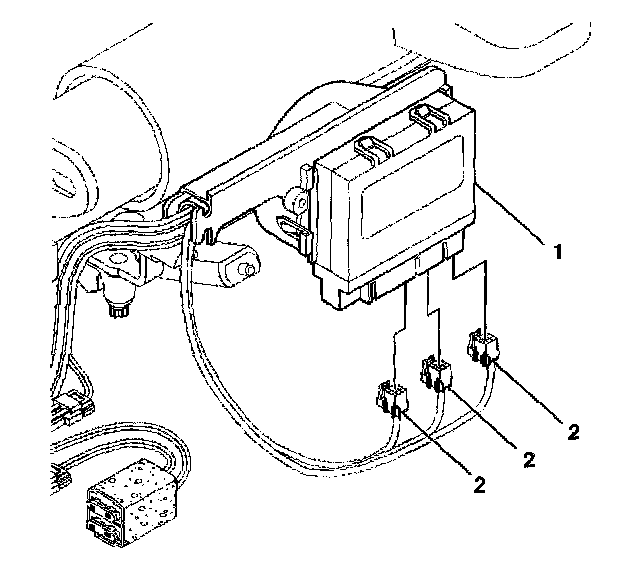 1
2
2
2