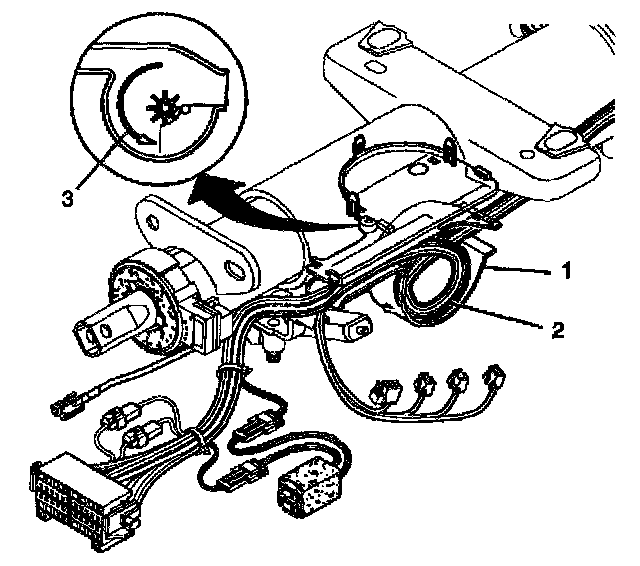 3
1
2