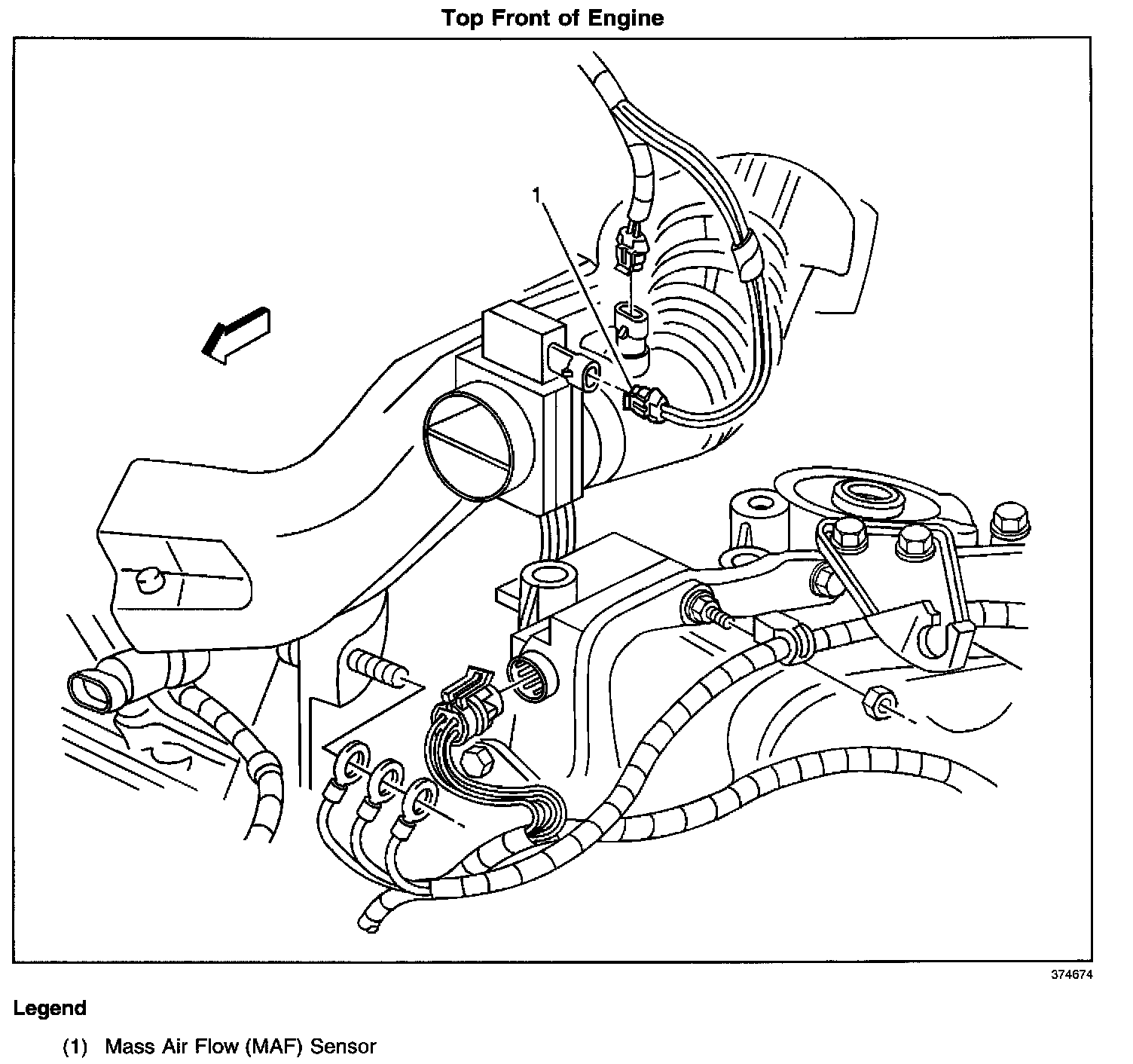 Top Front of Engine

1

374674

Legend

(1) Mass Air Flow (MAF) Sensor