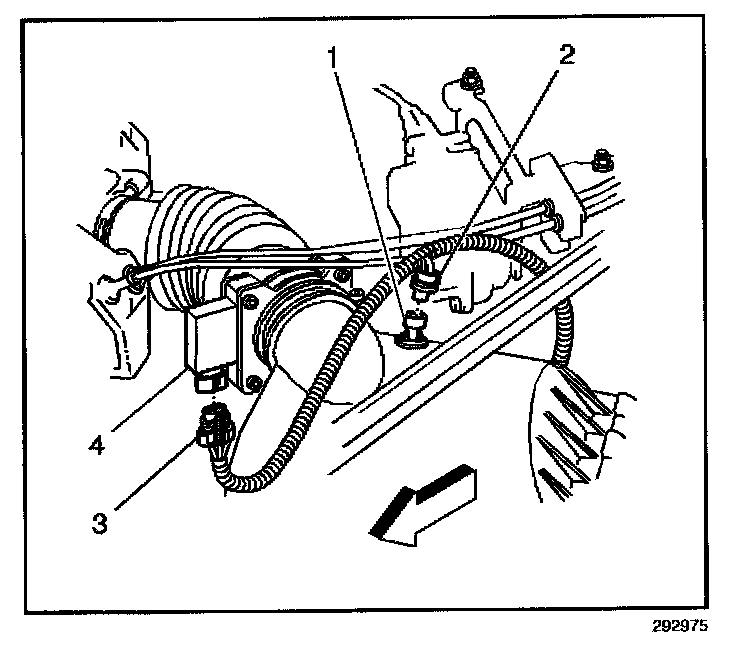 1
2
4
3
292975