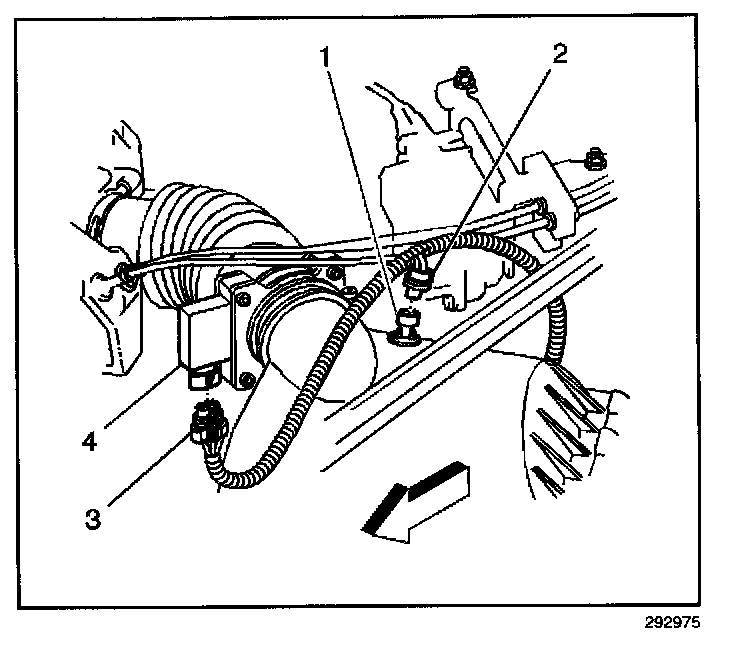 1
2
4
3
292975