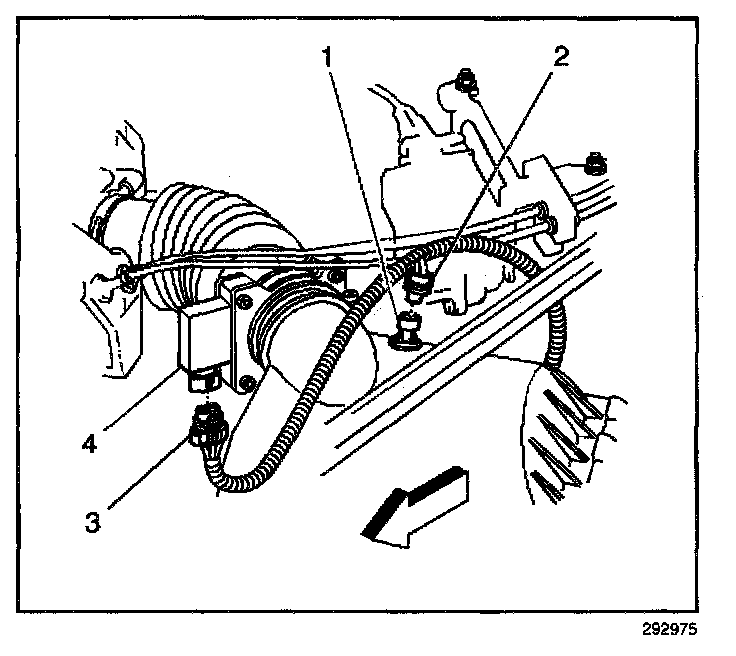 1
2
4
3
292975