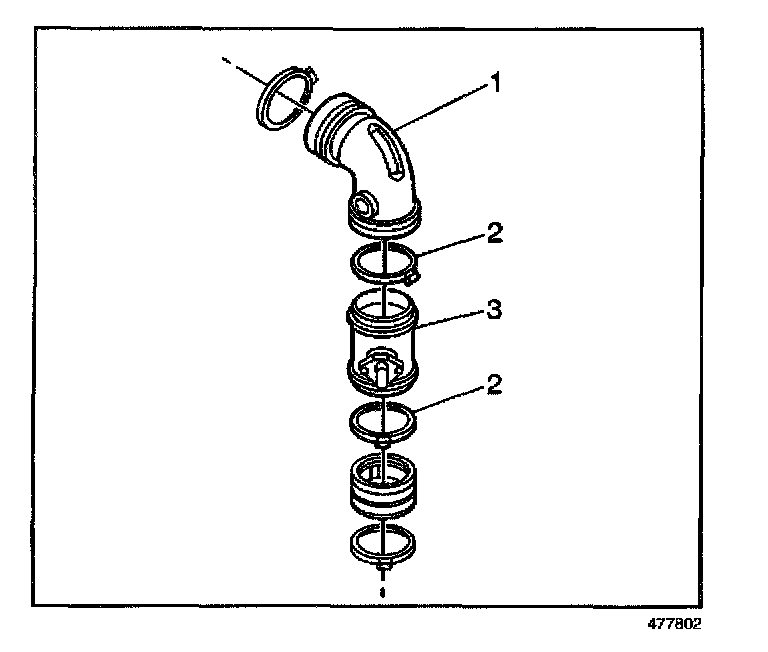 1
2
3
2
477802