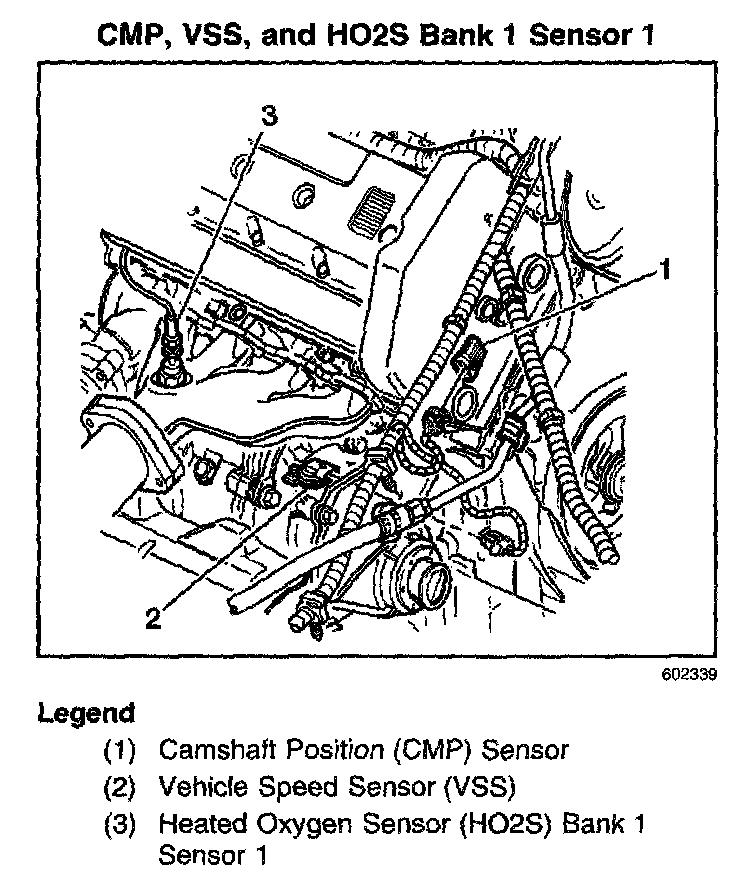 CMP, VSS, and HO2S Bank 1 Sensor 1

3

1

2

602339

Legend

(1) Camshaft Position (CMP) Sensor

(2) Vehicle Speed Sensor (VSS)

(3) Heated Oxygen Sensor (HO2S) Bank 1 Sensor 1