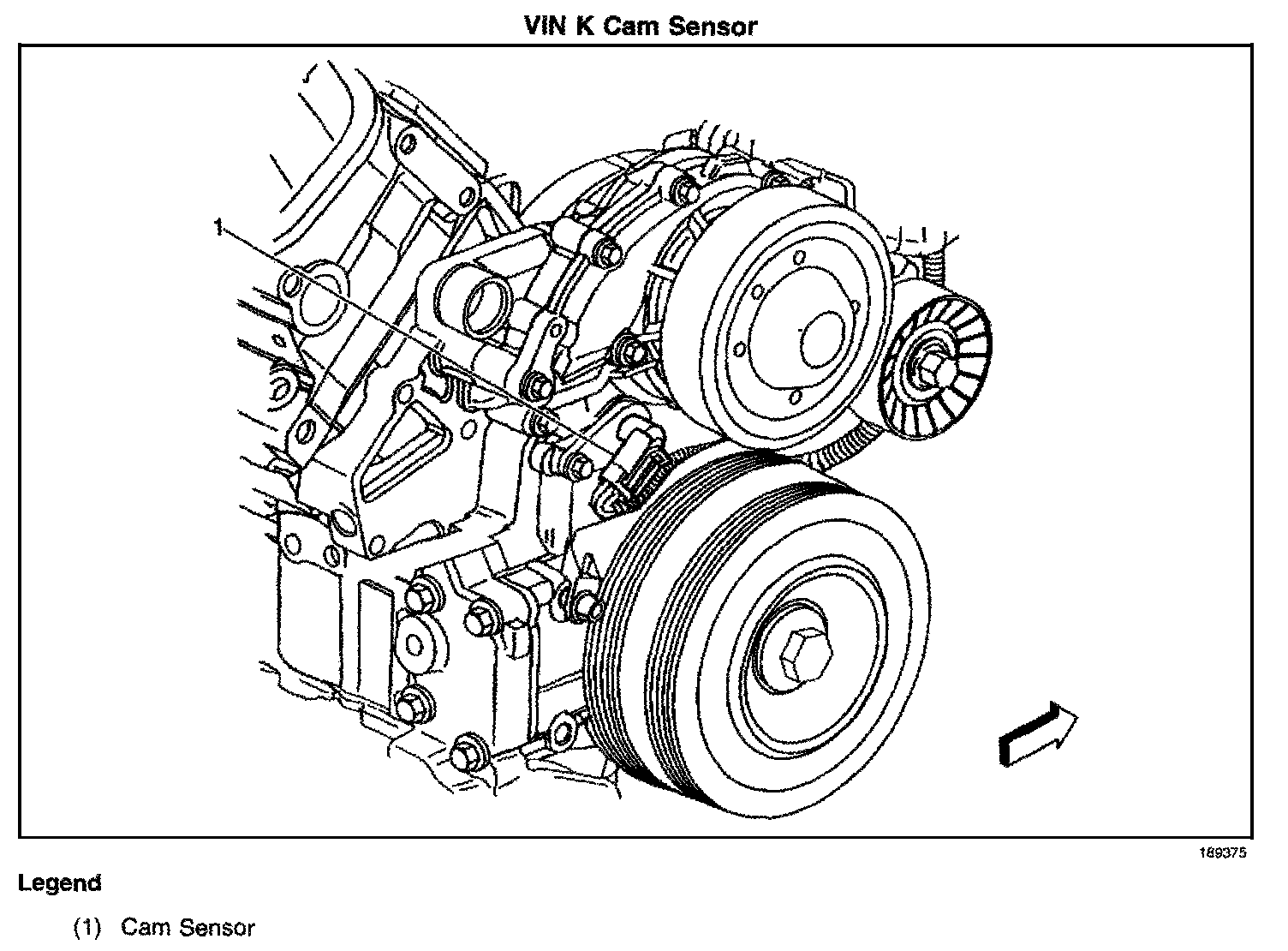 VIN K Cam Sensor

1

189375

Legend

(1) Cam Sensor