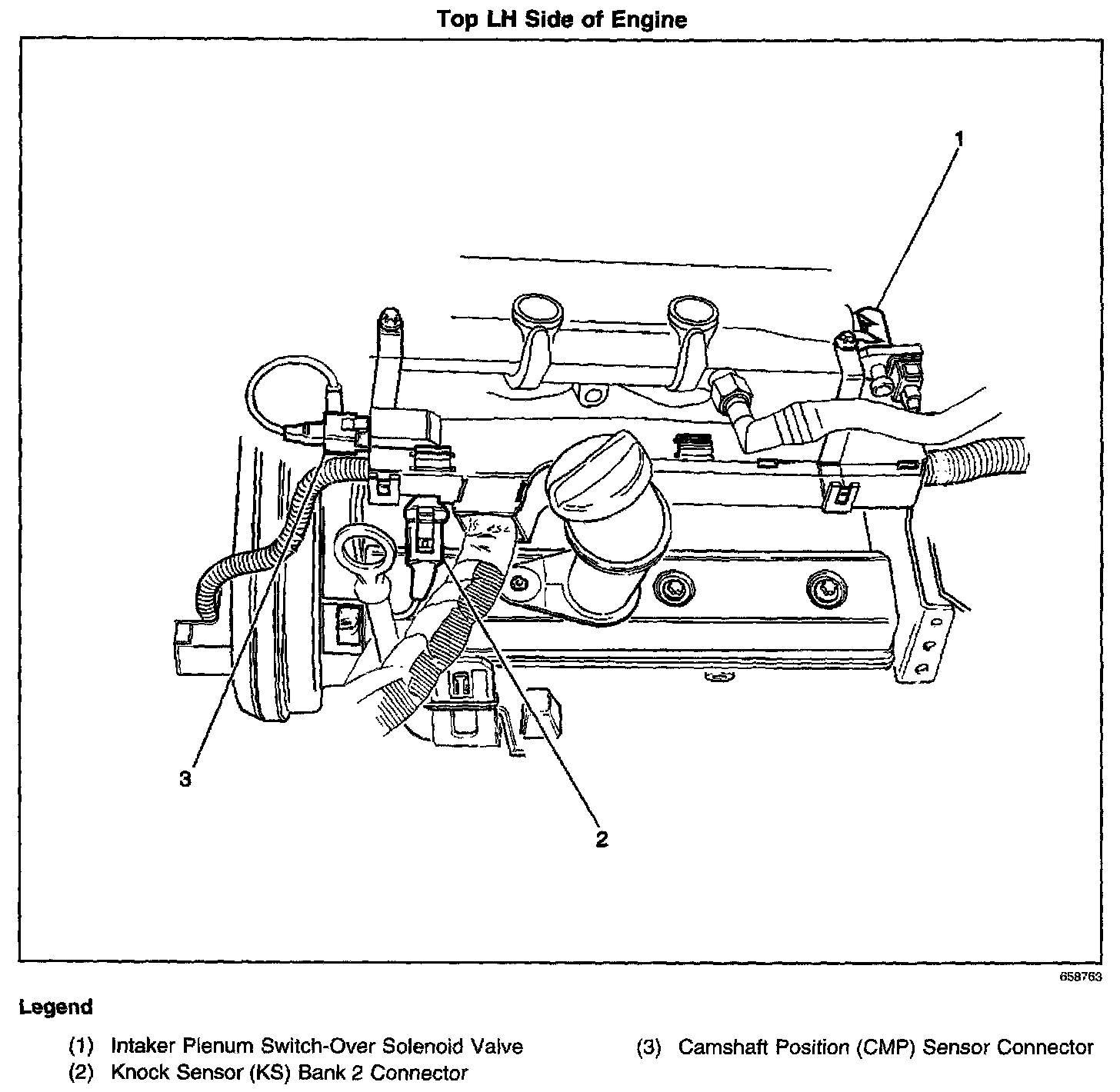 Top LH Side of Engine

1

3

2

658763

Legend

(1) Intaker Plenum Switch-Over Solenoid Valve
(2) Knock Sensor (KS) Bank 2 Connector

(3) Camshaft Position (CMP) Sensor Connector