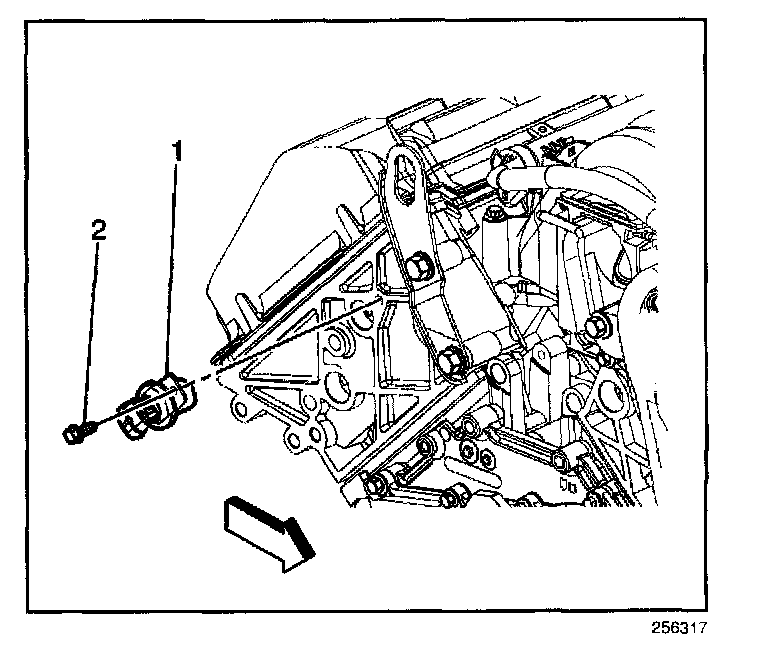 1
2
256317